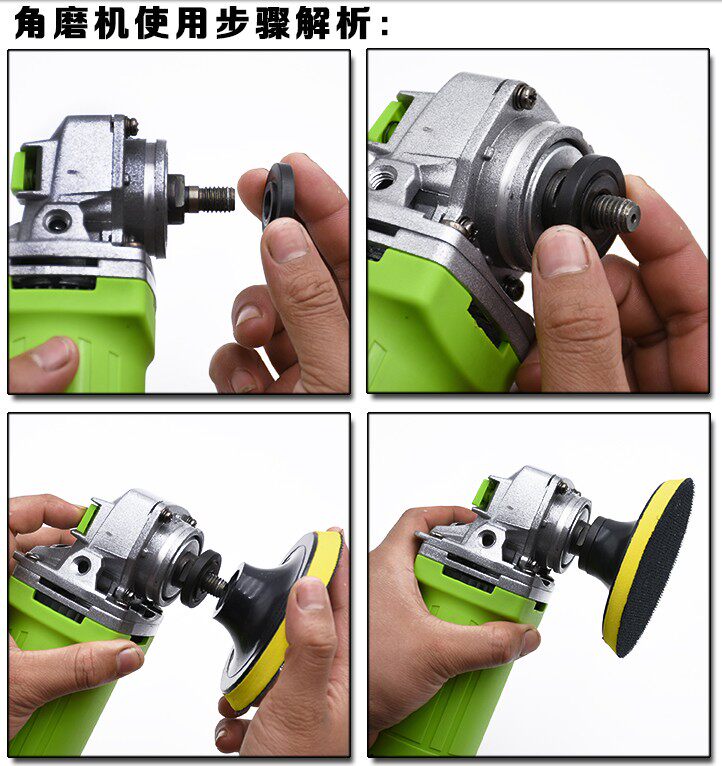 角磨机使用步骤解析：