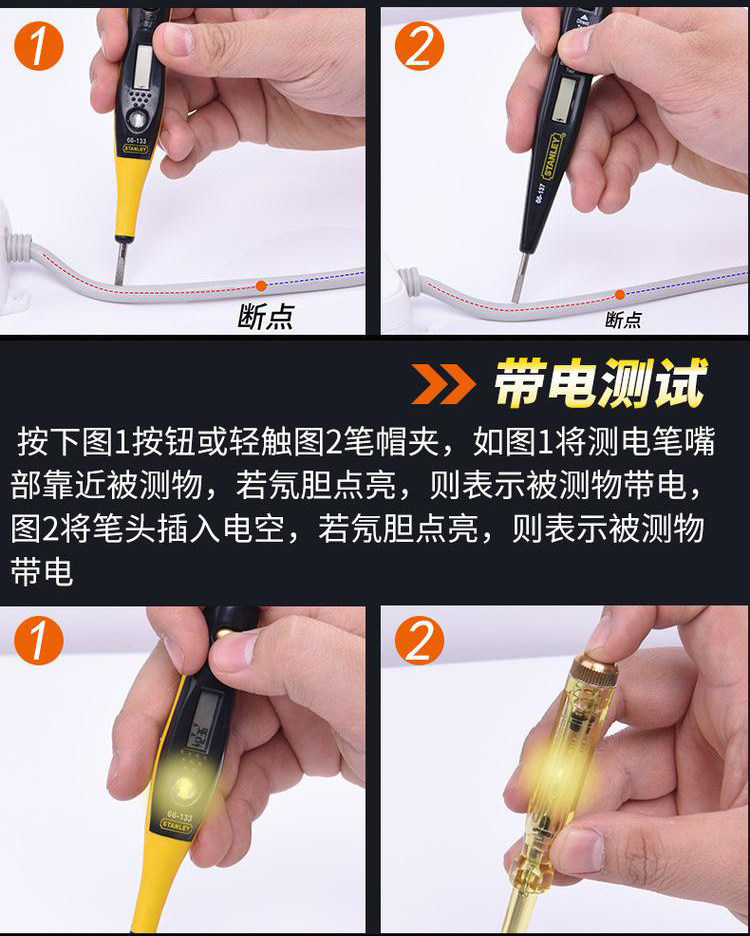 1

66-133
STANLEY

断点

2

STANLEY
66-137

断点

带电测试

按下图1按钮或轻触图2笔帽夹，如图1将测电笔嘴部靠近被测物，若氖胆点亮，则表示被测物带电，图2将笔头插入电空，若氖胆点亮，则表示被测物带电

1

66-133
STANLEY

2