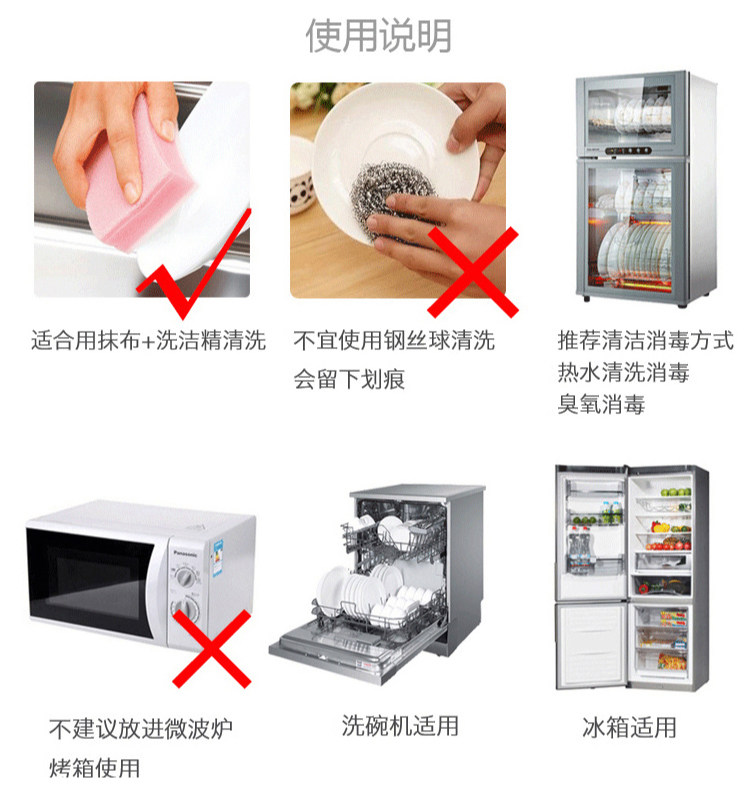 使用说明

适合用抹布+洗洁精清洗

不宜使用钢丝球清洗
会留下划痕

推荐清洁消毒方式
热水清洗消毒
臭氧消毒

Panasonic

不建议放进微波炉
烤箱使用

洗碗机适用

冰箱适用