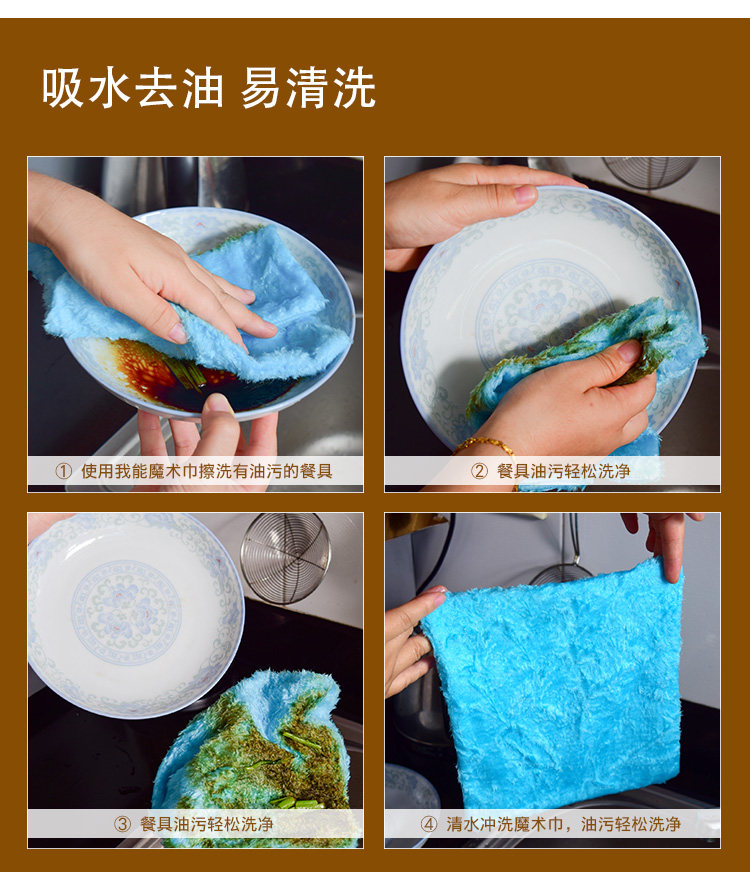 吸水去油 易清洗

① 使用我能魔术巾擦洗有油污的餐具

② 餐具油污轻松洗净

③ 餐具油污轻松洗净

④ 清水冲洗魔术巾，油污轻松洗净