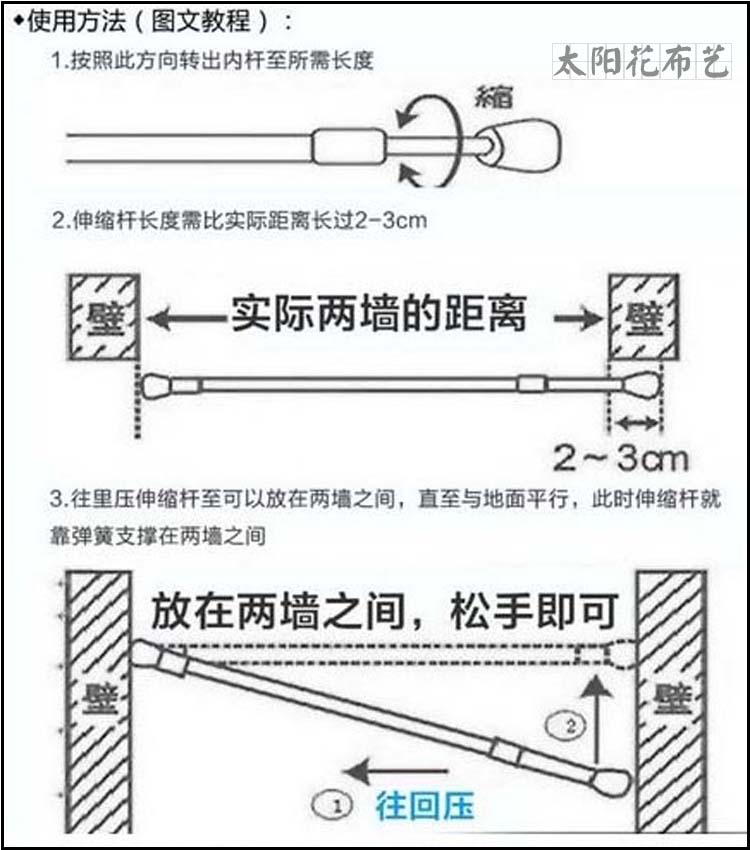 ◆使用方法（图文教程）：

太阳花布艺

1.按照此方向转出内杆至所需长度

縮

2.伸缩杆长度需比实际距离长过2-3cm

壁 实际两墙的距离 壁

2～3cm

3.往里压伸缩杆至可以放在两墙之间，直至与地面平行，此时伸缩杆就靠弹簧支撑在两墙之间

放在两墙之间，松手即可

壁

壁

②

①

往回压