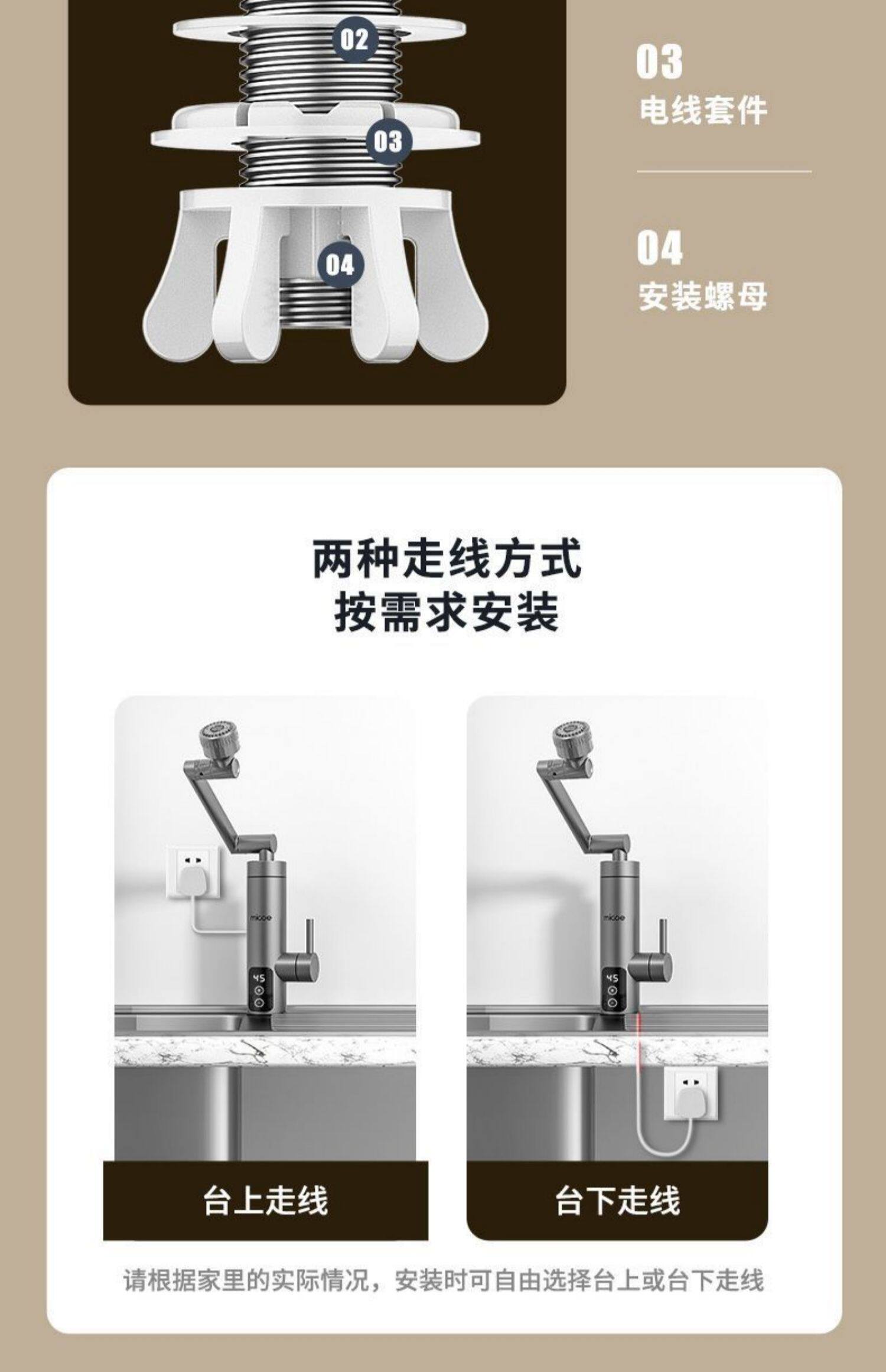 02

03

04

03
电线套件

04
安装螺母

两种走线方式
按需求安装

micoe

45

micoe

45

台上走线

台下走线

请根据家里的实际情况，安装时可自由选择台上或台下走线