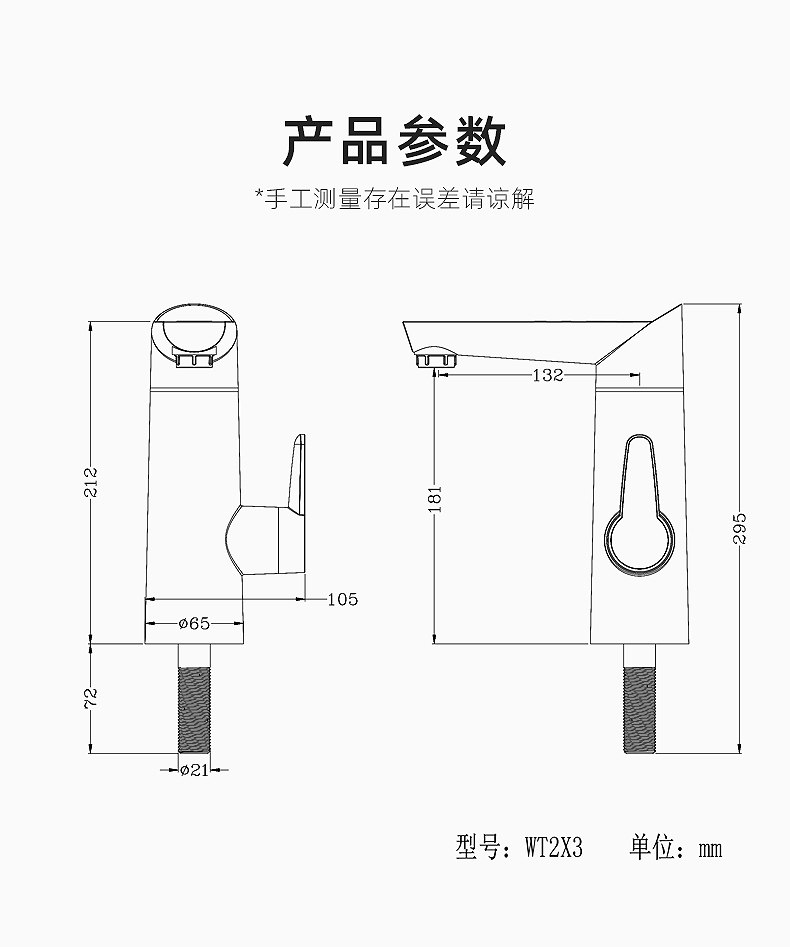 产品参数

*手工测量存在误差请谅解

212

105

ø65

72

ø21

132

181

295

型号：WT2X3 单位：mm