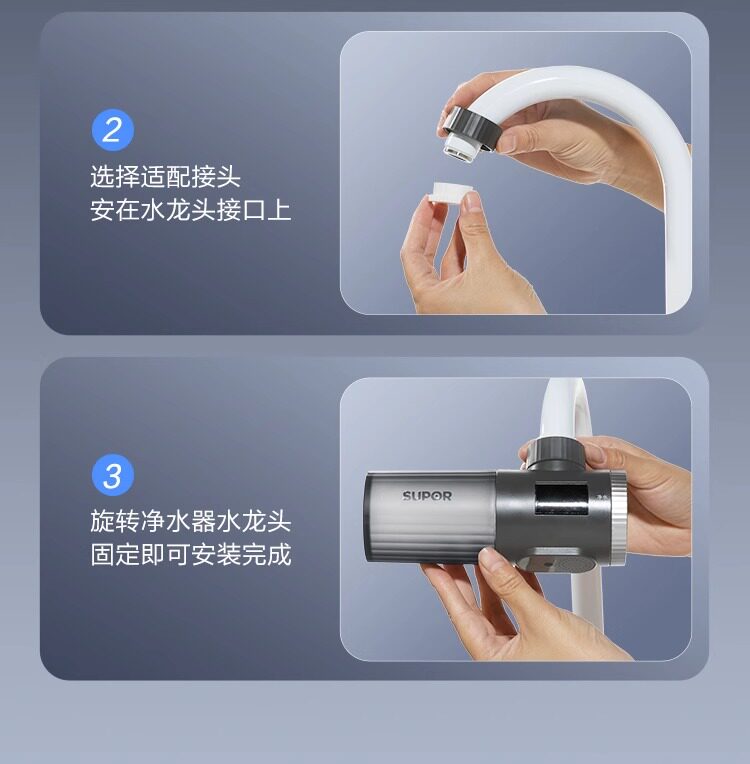 2

选择适配接头
安在水龙头接口上

3

旋转净水器水龙头
固定即可安装完成

SUPOR