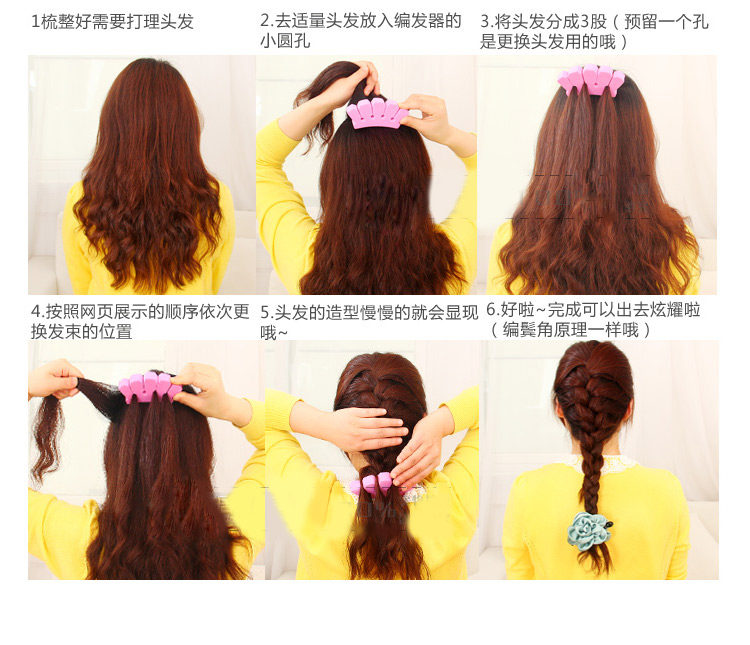 1梳整好需要打理头发

2.去适量头发放入编发器的小圆孔

3.将头发分成3股（预留一个孔是更换头发用的哦）

4.按照网页展示的顺序依次更换发束的位置

5.头发的造型慢慢的就会显现哦~

6.好啦~完成可以出去炫耀啦（编鬓角原理一样哦）