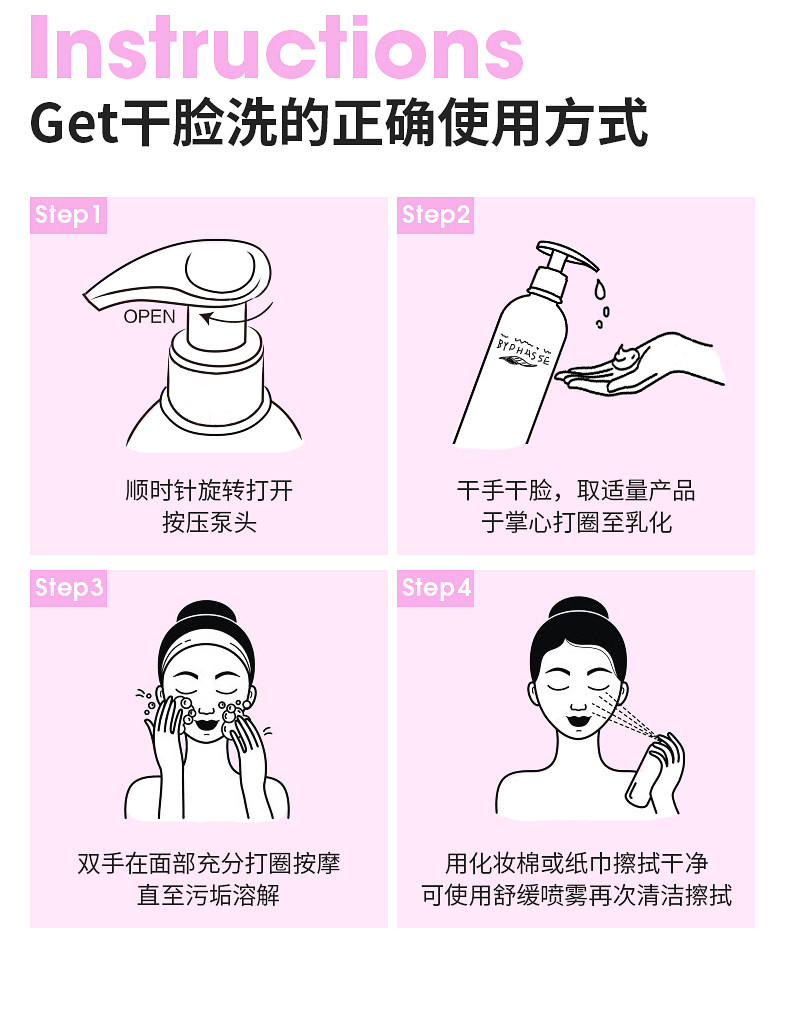 Instructions
Get干脸洗的正确使用方式

Step1

OPEN

顺时针旋转打开
按压泵头

Step2

BYPHASSE

干手干脸，取适量产品
于掌心打圈至乳化

Step3

双手在面部充分打圈按摩
直至污垢溶解

Step4

用化妆棉或纸巾擦拭干净
可使用舒缓喷雾再次清洁擦拭