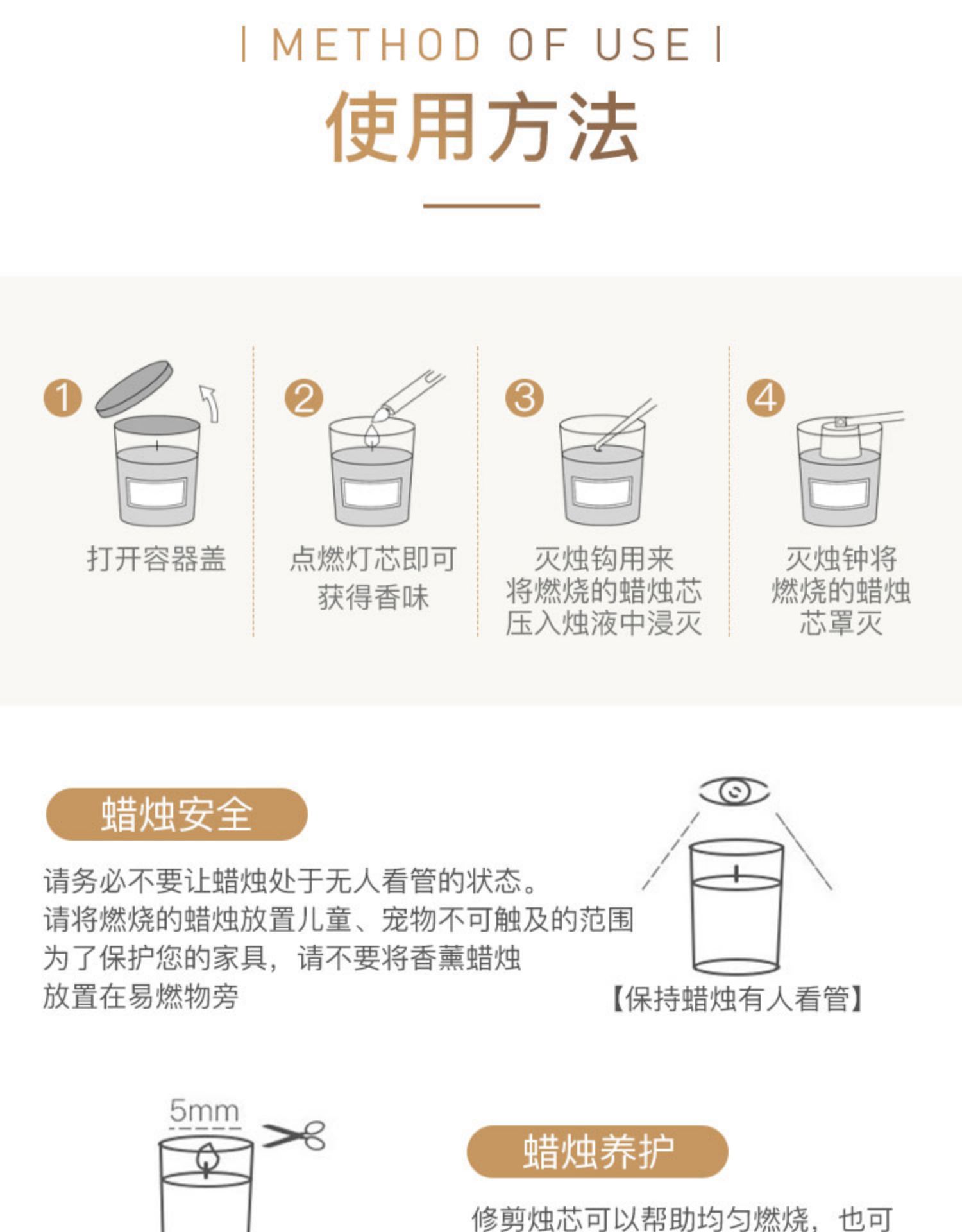 | METHOD OF USE |

使用方法

1 打开容器盖

2 点燃灯芯即可获得香味

3 灭烛钩用来将燃烧的蜡烛芯压入烛液中浸灭

4 灭烛钟将燃烧的蜡烛芯罩灭

蜡烛安全

请务必不要让蜡烛处于无人看管的状态。
请将燃烧的蜡烛放置儿童、宠物不可触及的范围
为了保护您的家具，请不要将香薰蜡烛放置在易燃物旁

【保持蜡烛有人看管】

5mm

蜡烛养护

修剪烛芯可以帮助均匀燃烧，也可