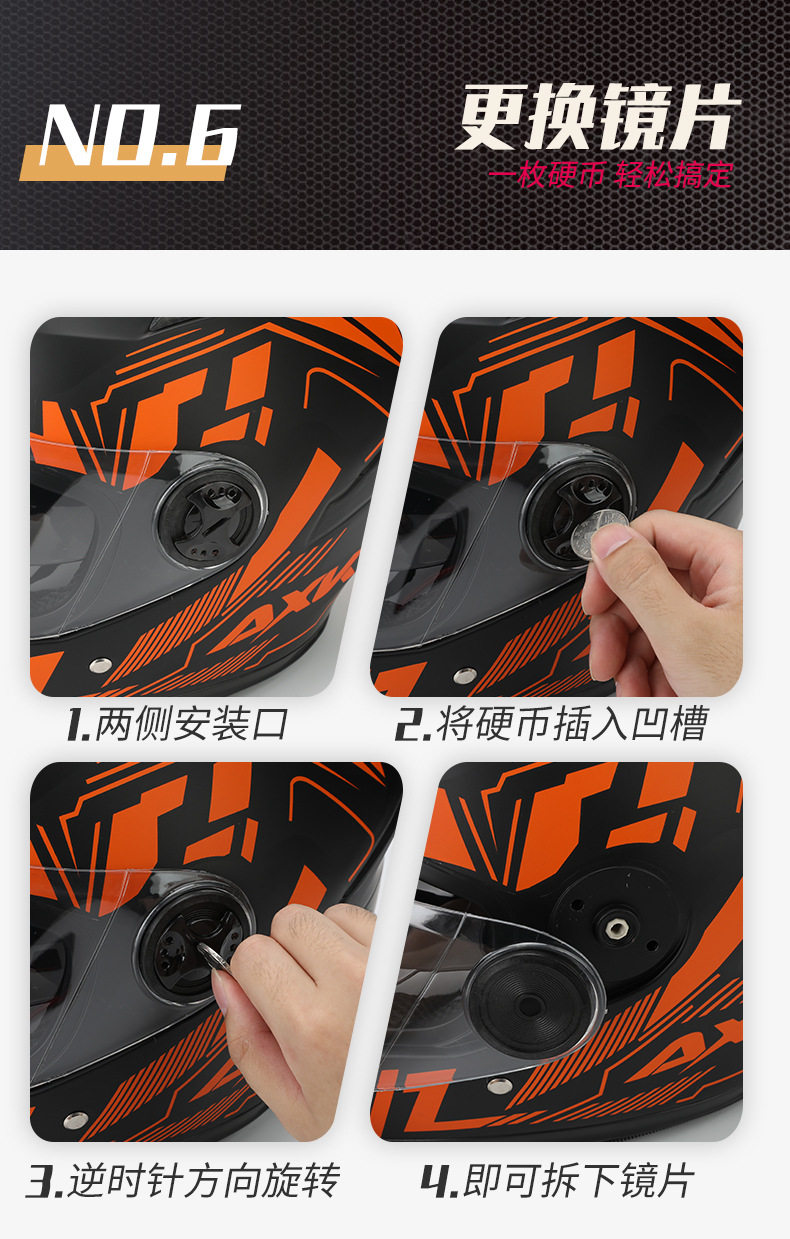 NO.6

更换镜片

一枚硬币 轻松搞定

1.两侧安装口

2.将硬币插入凹槽

3.逆时针方向旋转

4.即可拆下镜片