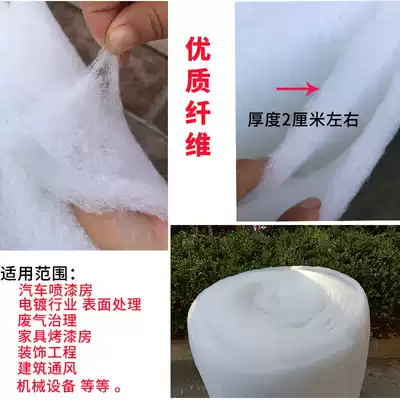 优质纤维

厚度2厘米左右

适用范围：
汽车喷漆房
电镀行业 表面处理
废气治理
家具烤漆房
装饰工程
建筑通风
机械设备 等等 。