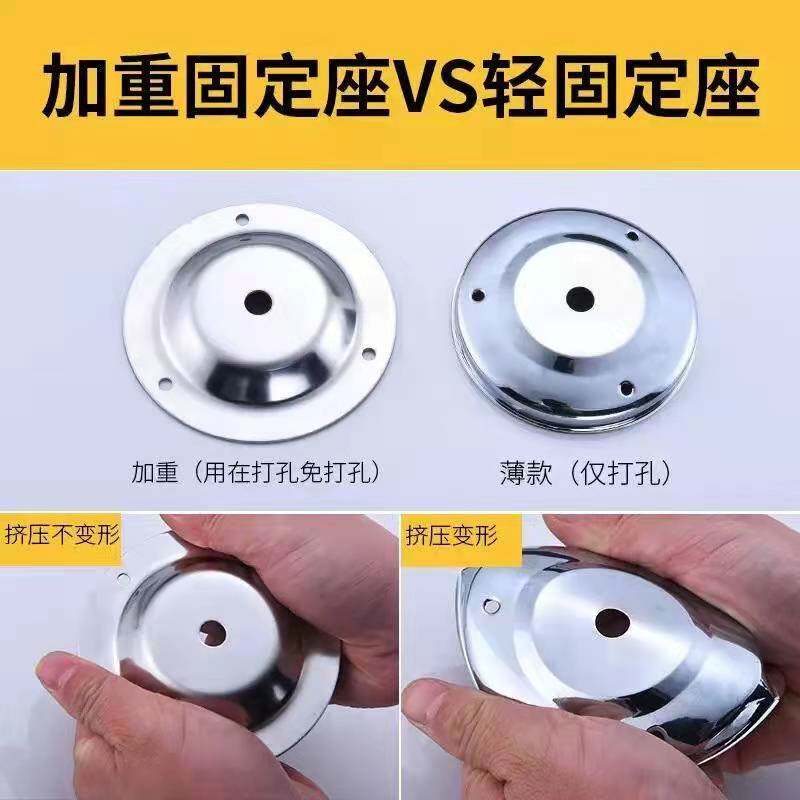 加重固定座VS轻固定座

加重（用在打孔免打孔）

薄款（仅打孔）

挤压不变形

挤压变形