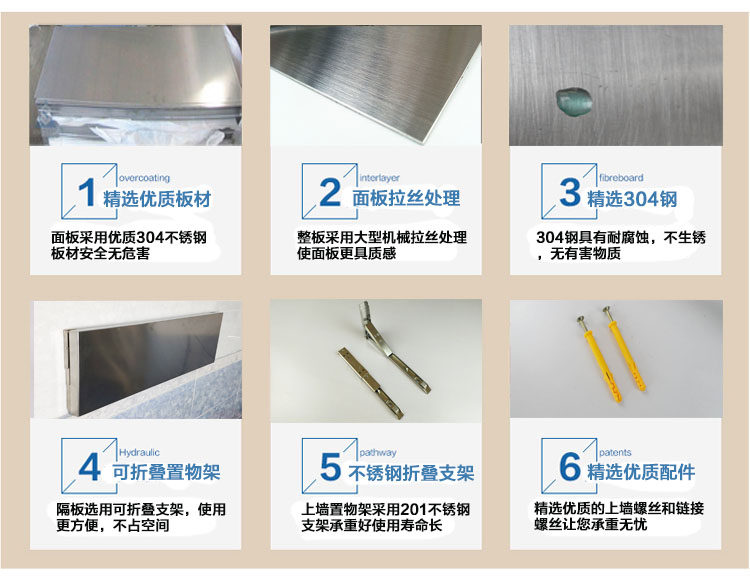 1 overcoating 精选优质板材

面板采用优质304不锈钢板材安全无危害

2 interlayer 面板拉丝处理

整板采用大型机械拉丝处理使面板更具质感

3 fibreboard 精选304钢

304钢具有耐腐蚀，不生锈，无有害物质

4 Hydraulic 可折叠置物架

隔板选用可折叠支架，使用更方便，不占空间

5 pathway 不锈钢折叠支架

上墙置物架采用201不锈钢支架承重好使用寿命长

6 patents 精选优质配件

精选优质的上墙螺丝和链接螺丝让您承重无忧