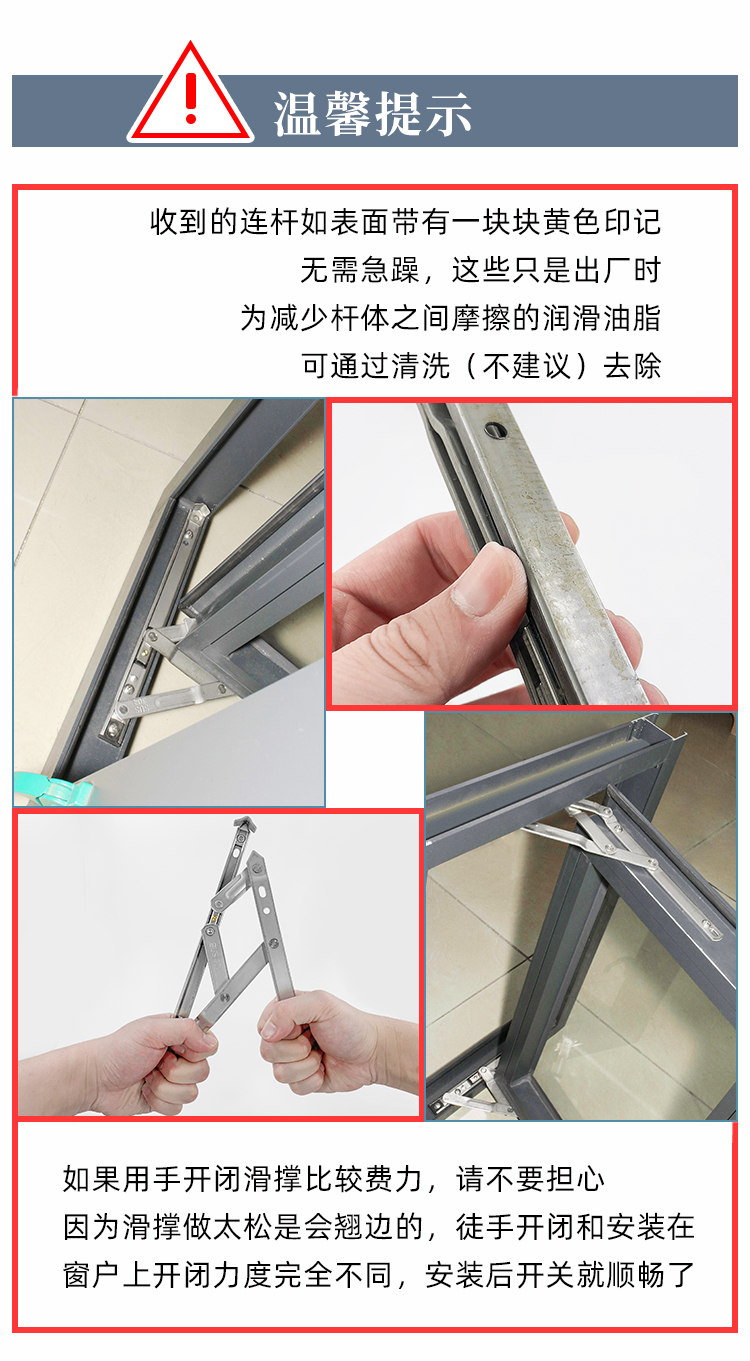 温馨提示

收到的连杆如表面带有一块块黄色印记
无需急躁，这些只是出厂时
为减少杆体之间摩擦的润滑油脂
可通过清洗（不建议）去除

如果用手开闭滑撑比较费力，请不要担心
因为滑撑做太松是会翘边的，徒手开闭和安装在
窗户上开闭力度完全不同，安装后开关就顺畅了