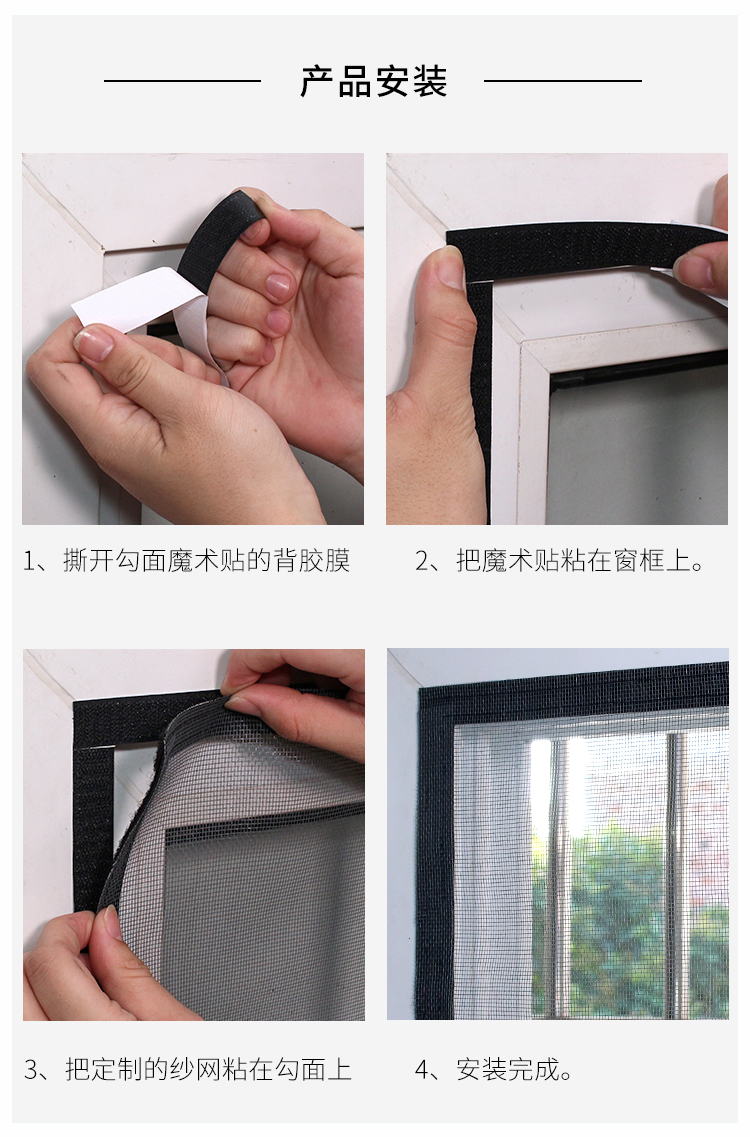 产品安装

1、撕开勾面魔术贴的背胶膜

2、把魔术贴粘在窗框上。

3、把定制的纱网粘在勾面上

4、安装完成。