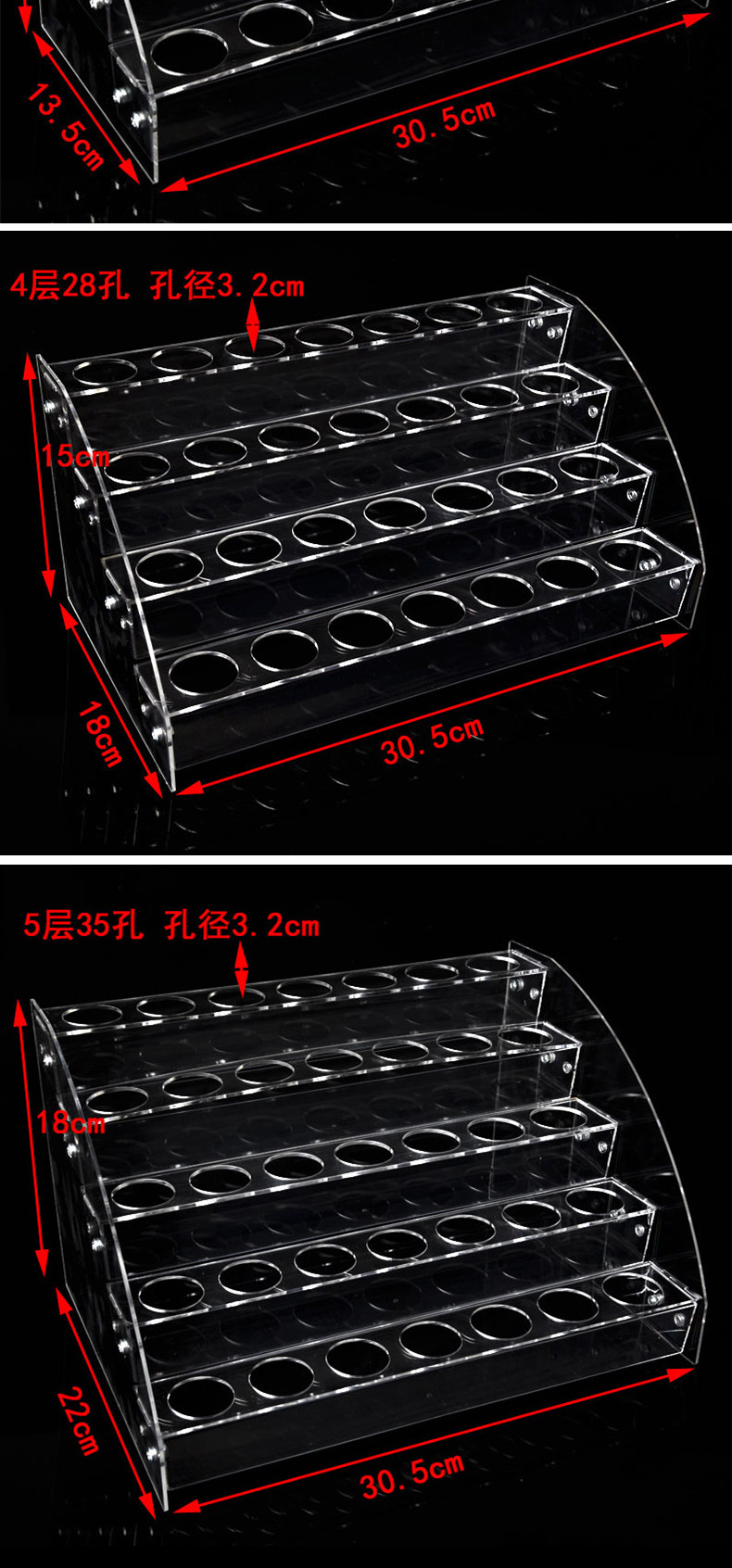 13.5cm

30.5cm

4层28孔 孔径3.2cm

15cm

18cm

30.5cm

5层35孔 孔径3.2cm

18cm

22cm

30.5cm