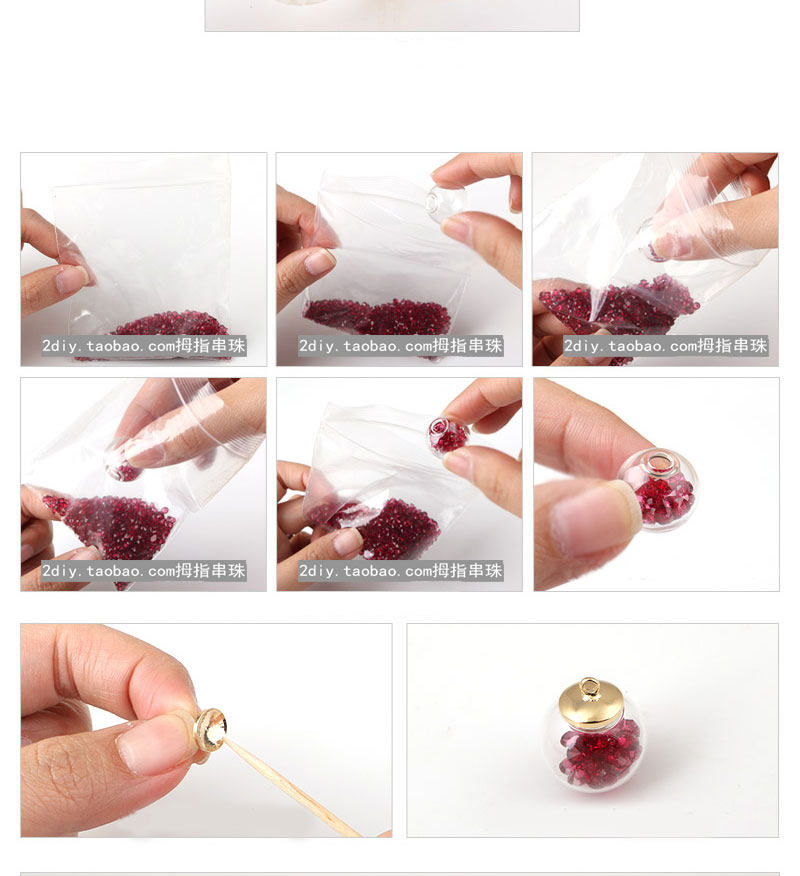 2diy.taobao.com拇指串珠

2diy.taobao.com拇指串珠

2diy.taobao.com拇指串珠

2diy.taobao.com拇指串珠

2diy.taobao.com拇指串珠