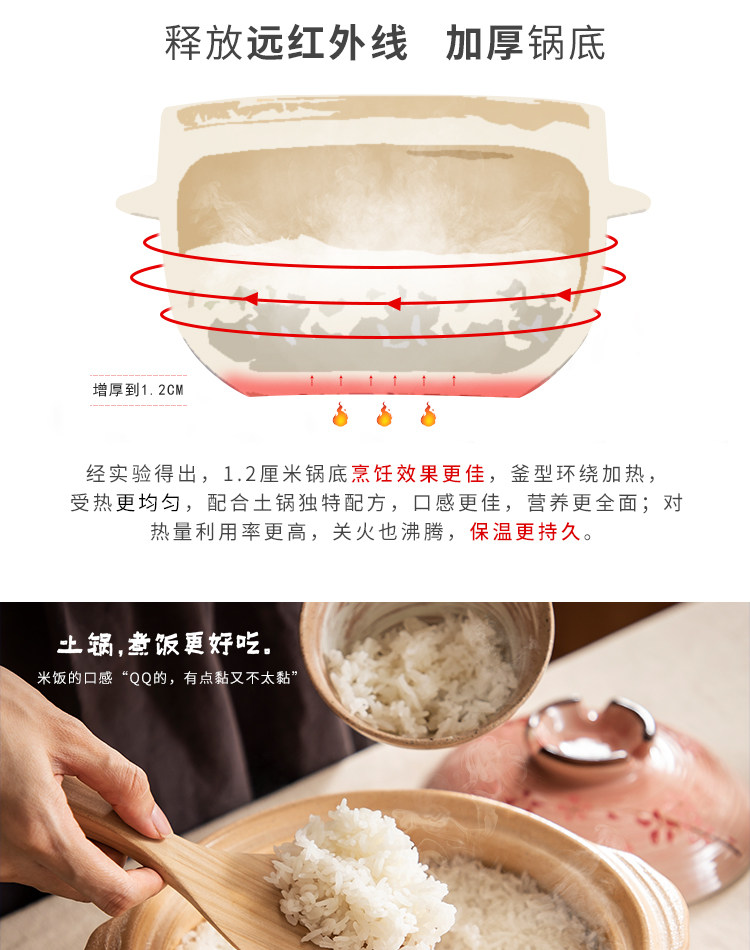 释放远红外线 加厚锅底

增厚到1.2CM

经实验得出，1.2厘米锅底烹饪效果更佳，釜型环绕加热，受热更均匀，配合土锅独特配方，口感更佳，营养更全面；对热量利用率更高，关火也沸腾，保温更持久。

土锅，煮饭更好吃。
米饭的口感“QQ的，有点黏又不太黏”