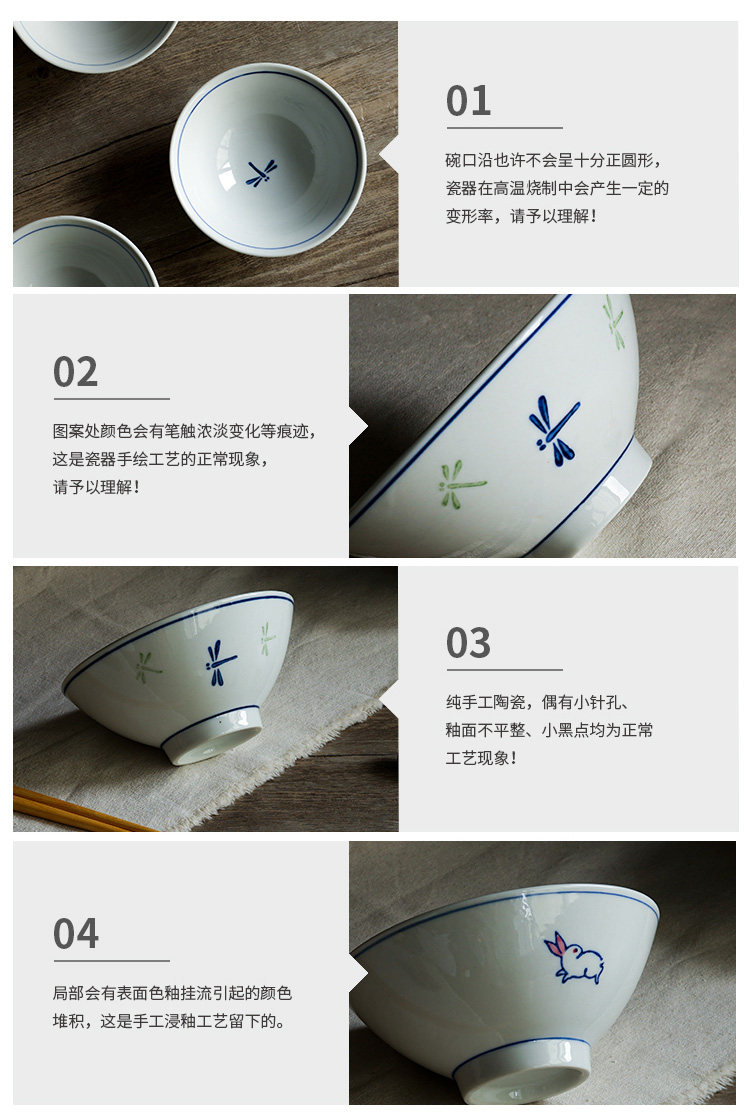 01

碗口沿也许不会呈十分正圆形，瓷器在高温烧制中会产生一定的变形率，请予以理解！

02

图案处颜色会有笔触浓淡变化等痕迹，这是瓷器手绘工艺的正常现象，请予以理解！

03

纯手工陶瓷，偶有小针孔、釉面不平整、小黑点均为正常工艺现象！

04

局部会有表面色釉挂流引起的颜色堆积，这是手工浸釉工艺留下的。