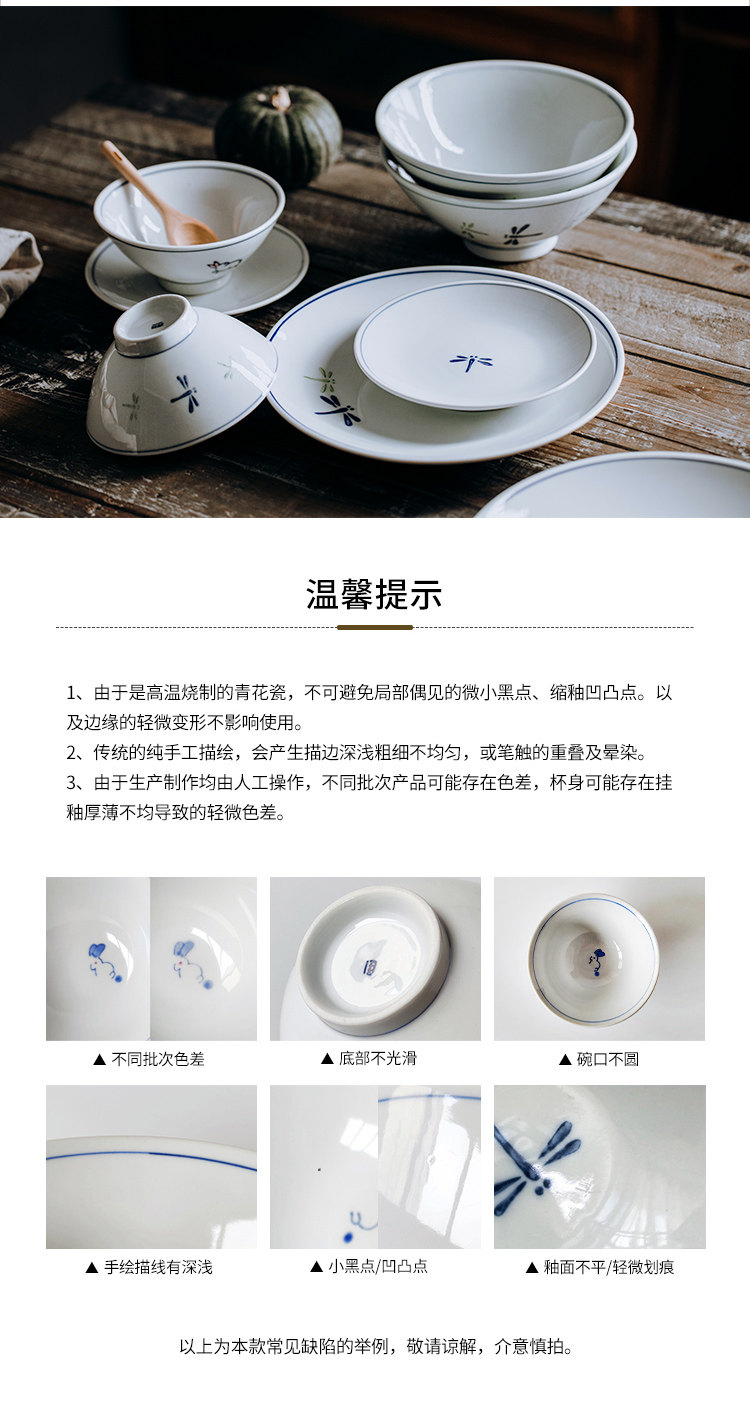 温馨提示

1、由于是高温烧制的青花瓷，不可避免局部偶见的微小黑点、缩釉凹凸点。以及边缘的轻微变形不影响使用。
2、传统的纯手工描绘，会产生描边深浅粗细不均匀，或笔触的重叠及晕染。
3、由于生产制作均由人工操作，不同批次产品可能存在色差，杯身可能存在挂釉厚薄不均导致的轻微色差。

▲ 不同批次色差

▲ 底部不光滑

▲ 碗口不圆

▲ 手绘描线有深浅

▲ 小黑点/凹凸点

▲ 釉面不平/轻微划痕

以上为本款常见缺陷的举例，敬请谅解，介意慎拍。