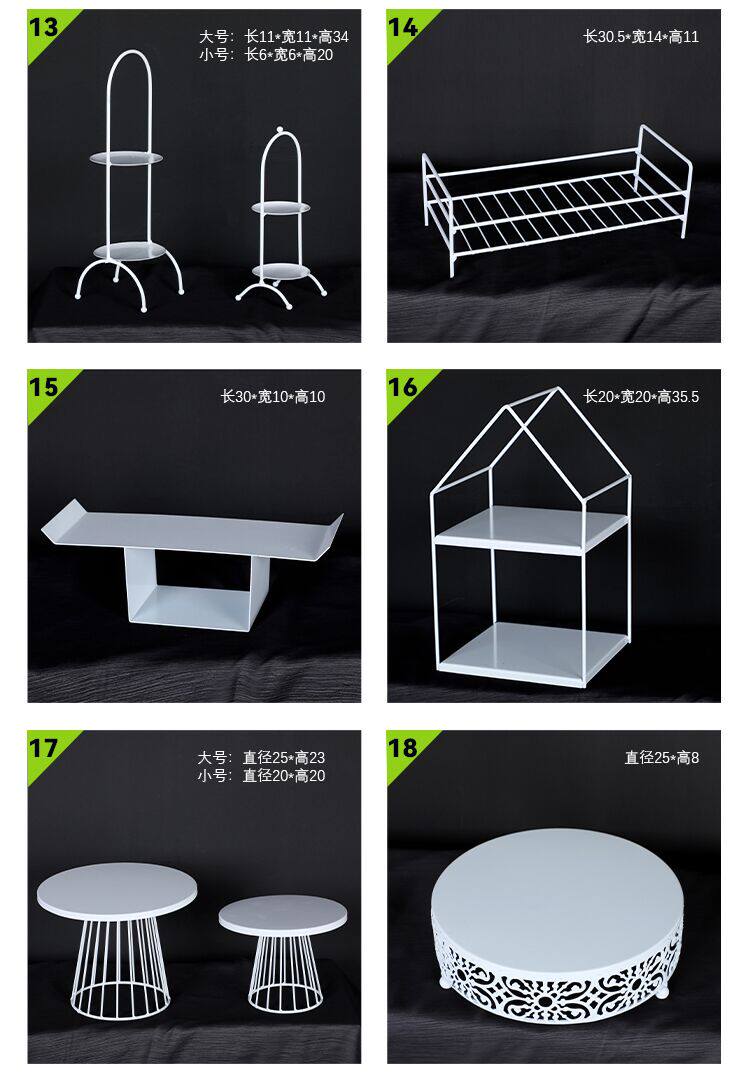 13

大号：长11*宽11*高34
小号：长6*宽6*高20

14

长30.5*宽14*高11

15

长30*宽10*高10

16

长20*宽20*高35.5

17

大号：直径25*高23
小号：直径20*高20

18

直径25*高8