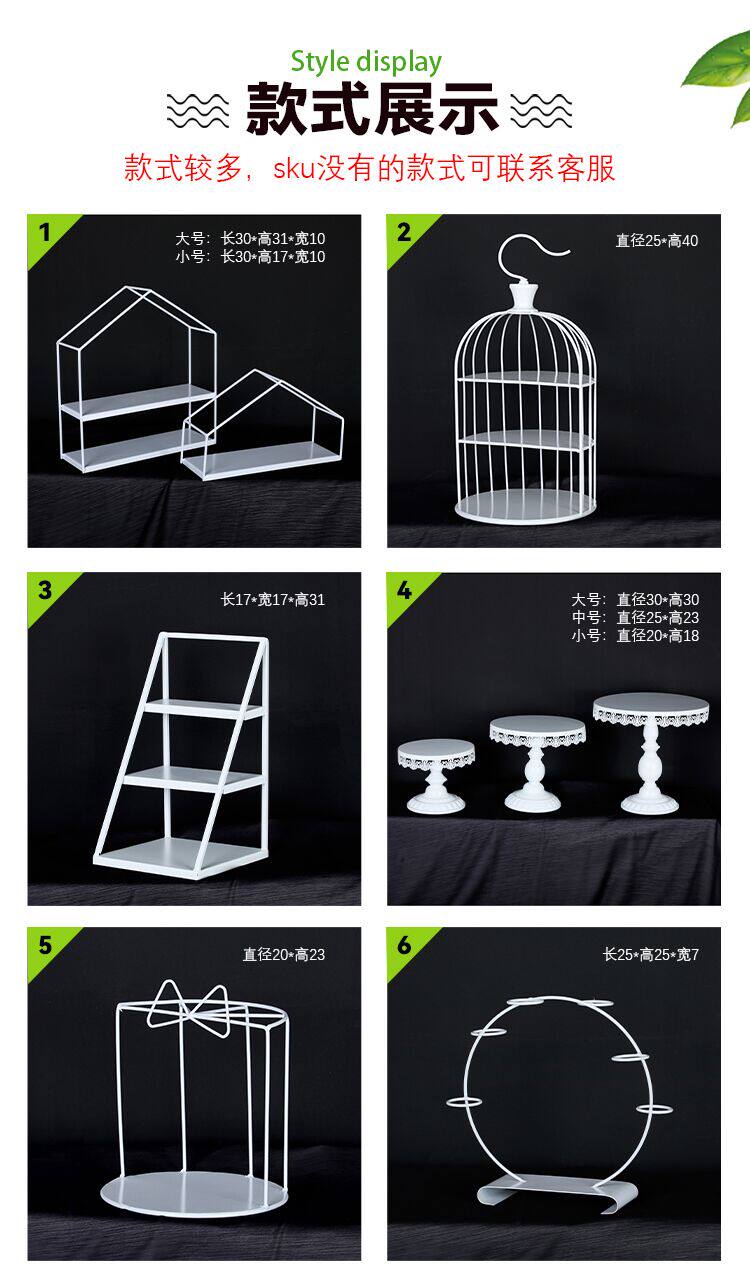 Style display
款式展示
款式较多，sku没有的款式可联系客服

1
大号：长30*高31*宽10
小号：长30*高17*宽10

2
直径25*高40

3
长17*宽17*高31

4
大号：直径30*高30
中号：直径25*高23
小号：直径20*高18

5
直径20*高23

6
长25*高25*宽7