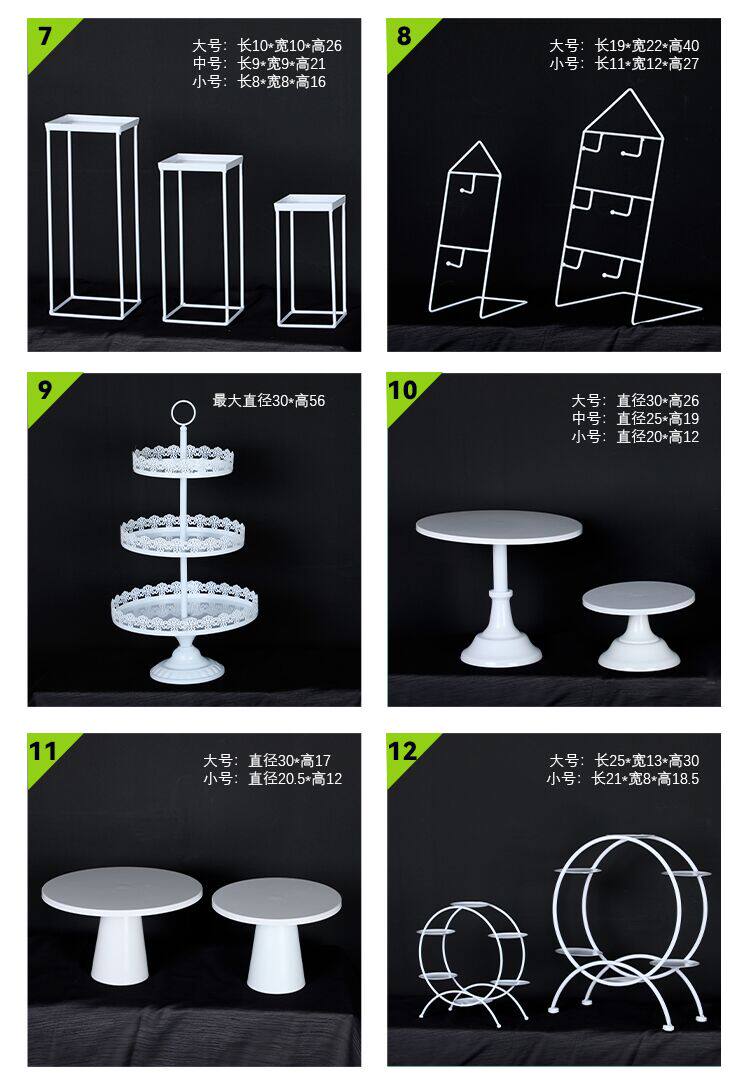 7
大号：长10*宽10*高26
中号：长9*宽9*高21
小号：长8*宽8*高16

8
大号：长19*宽22*高40
小号：长11*宽12*高27

9
最大直径30*高56

10
大号：直径30*高26
中号：直径25*高19
小号：直径20*高12

11
大号：直径30*高17
小号：直径20.5*高12

12
大号：长25*宽13*高30
小号：长21*宽8*高18.5