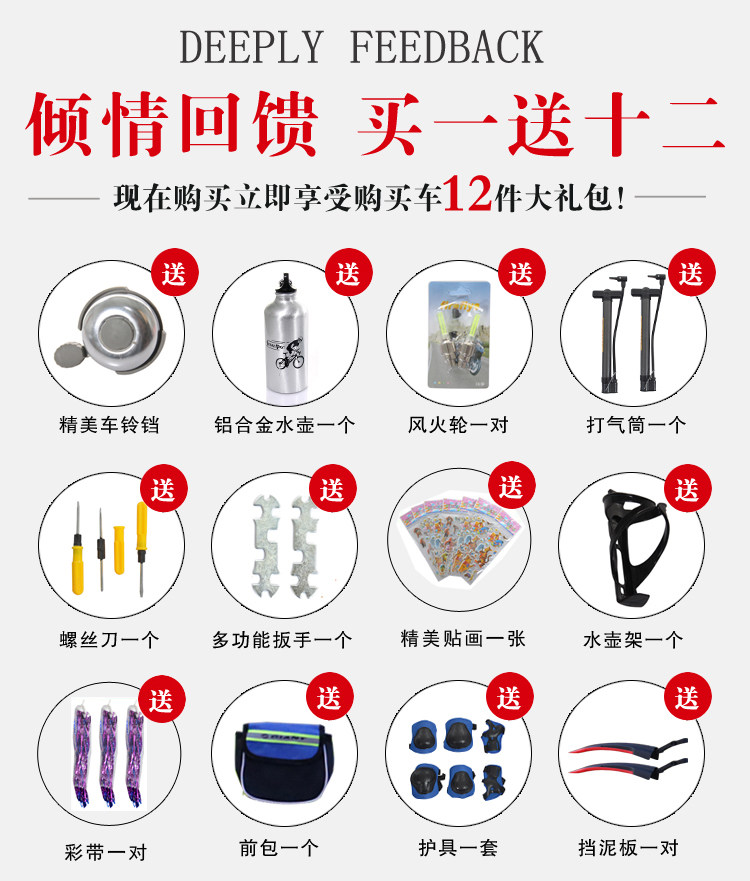 DEEPLY FEEDBACK

倾情回馈 买一送十二

现在购买立即享受购买车12件大礼包!

送
精美车铃铛

送
铝合金水壶一个

送
风火轮一对

送
打气筒一个

送
螺丝刀一个

送
多功能扳手一个

送
精美贴画一张

送
水壶架一个

送
彩带一对

送
GIANT
前包一个

送
护具一套

送
挡泥板一对