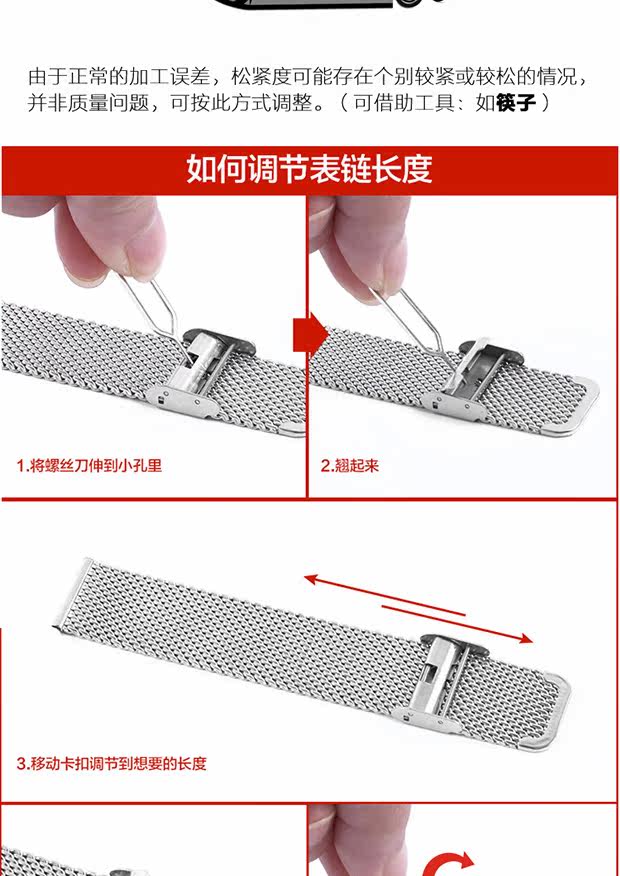 由于正常的加工误差，松紧度可能存在个别较紧或较松的情况，并非质量问题，可按此方式调整。（可借助工具：如筷子）

如何调节表链长度

1.将螺丝刀伸到小孔里

2.翘起来

3.移动卡扣调节到想要的长度