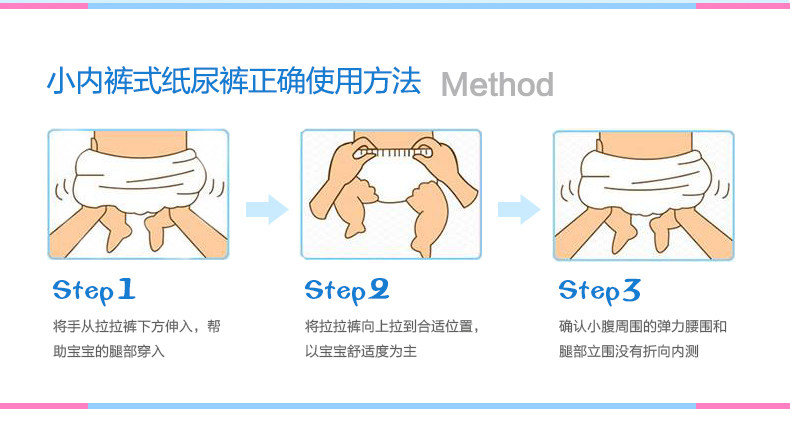 小内裤式纸尿裤正确使用方法 Method

Step1
将手从拉拉裤下方伸入，帮助宝宝的腿部穿入

Step2
将拉拉裤向上拉到合适位置，以宝宝舒适度为主

Step3
确认小腹周围的弹力腰围和腿部立围没有折向内测