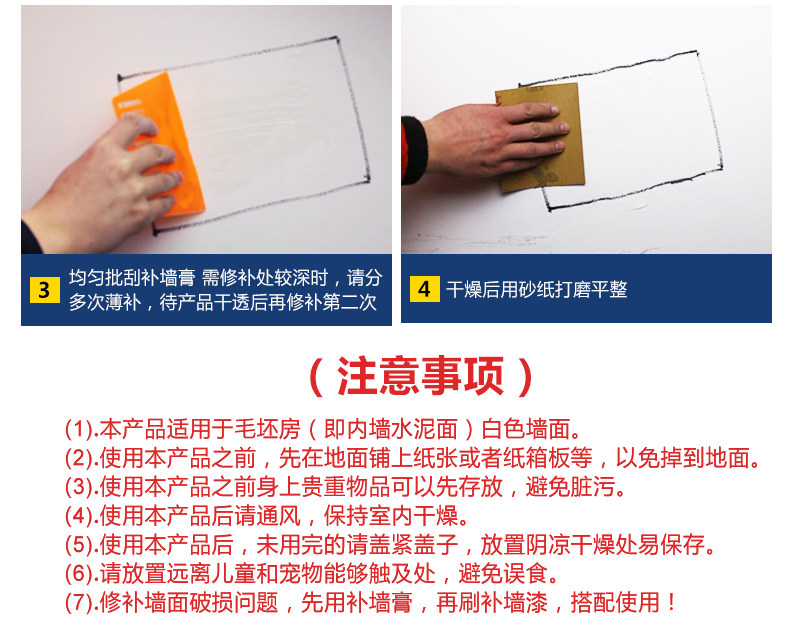 3 均匀批刮补墙膏 需修补处较深时，请分多次薄补，待产品干透后再修补第二次

4 干燥后用砂纸打磨平整

（注意事项）

(1).本产品适用于毛坯房（即内墙水泥面）白色墙面。
(2).使用本产品之前，先在地面铺上纸张或者纸箱板等，以免掉到地面。
(3).使用本产品之前身上贵重物品可以先存放，避免脏污。
(4).使用本产品后请通风，保持室内干燥。
(5).使用本产品后，未用完的请盖紧盖子，放置阴凉干燥处易保存。
(6).请放置远离儿童和宠物能够触及处，避免误食。
(7).修补墙面破损问题，先用补墙膏，再刷补墙漆，搭配使用！