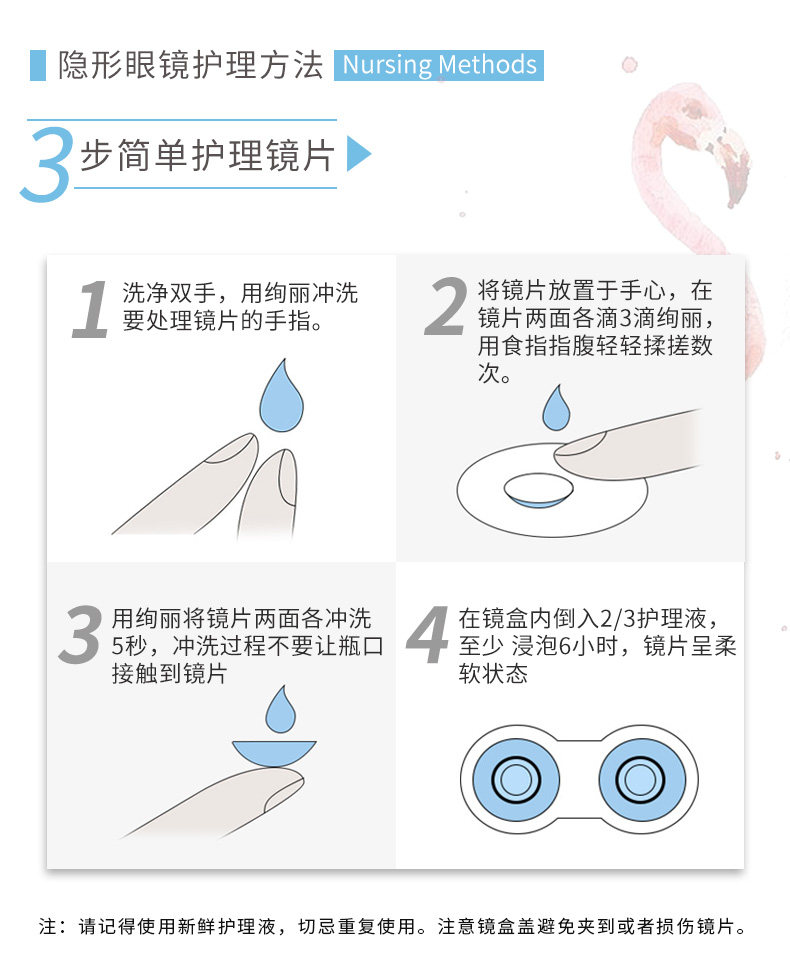 隐形眼镜护理方法 Nursing Methods

3 步简单护理镜片

1 洗净双手，用绚丽冲洗要处理镜片的手指。

2 将镜片放置于手心，在镜片两面各滴3滴绚丽，用食指指腹轻轻揉搓数次。

3 用绚丽将镜片两面各冲洗5秒，冲洗过程不要让瓶口接触到镜片

4 在镜盒内倒入2/3护理液，至少 浸泡6小时，镜片呈柔软状态

注：请记得使用新鲜护理液，切忌重复使用。注意镜盒盖避免夹到或者损伤镜片。