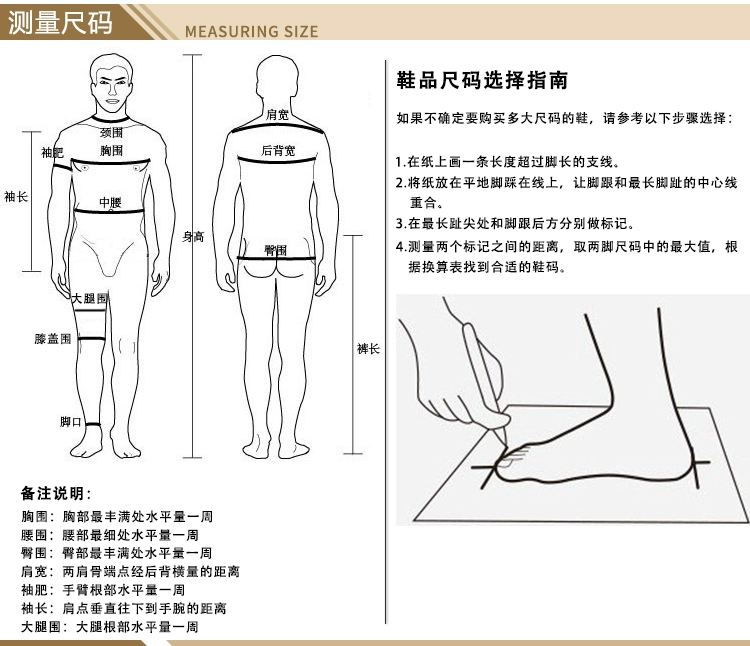 测量尺码 MEASURING SIZE

颈围
袖肥
胸围
袖长
中腰
身高
大腿围
膝盖围
脚口
肩宽
后背宽
臀围
裤长

备注说明：
胸围：胸部最丰满处水平量一周
腰围：腰部最细处水平量一周
臀围：臀部最丰满处水平量一周
肩宽：两肩骨端点经后背横量的距离
袖肥：手臂根部水平量一周
袖长：肩点垂直往下到手腕的距离
大腿围：大腿根部水平量一周

鞋品尺码选择指南

如果不确定要购买多大尺码的鞋，请参考以下步骤选择：

1.在纸上画一条长度超过脚长的支线。
2.将纸放在平地脚踩在线上，让脚跟和最长脚趾的中心线重合。
3.在最长趾尖处和脚跟后方分别做标记。
4.测量两个标记之间的距离，取两脚尺码中的最大值，根据换算表找到合适的鞋码。