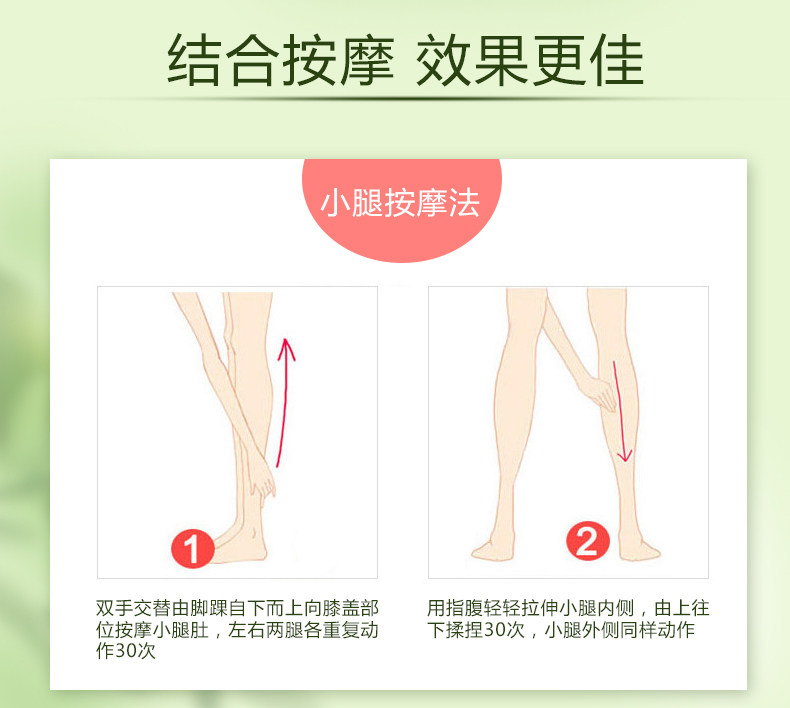 结合按摩 效果更佳

小腿按摩法

1

双手交替由脚踝自下而上向膝盖部位按摩小腿肚，左右两腿各重复动作30次

2

用指腹轻轻拉伸小腿内侧，由上往下揉捏30次，小腿外侧同样动作