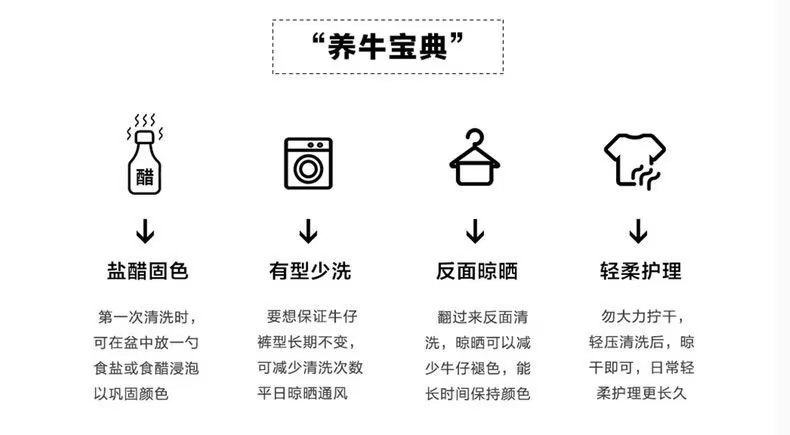 “养牛宝典”

醋

盐醋固色

第一次清洗时，可在盆中放一勺食盐或食醋浸泡以巩固颜色

有型少洗

要想保证牛仔裤型长期不变，可减少清洗次数平日晾晒通风

反面晾晒

翻过来反面清洗，晾晒可以减少牛仔褪色，能长时间保持颜色

轻柔护理

勿大力拧干，轻压清洗后，晾干即可，日常轻柔护理更长久