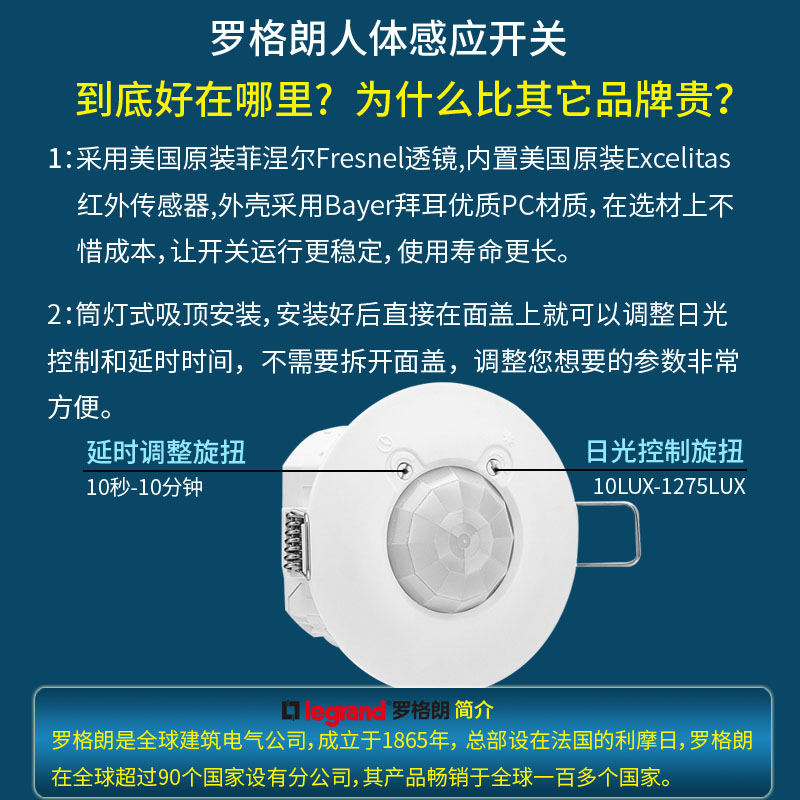 罗格朗人体感应开关
到底好在哪里？为什么比其它品牌贵？

1：采用美国原装菲涅尔Fresnel透镜,内置美国原装Excelitas红外传感器,外壳采用Bayer拜耳优质PC材质，在选材上不惜成本，让开关运行更稳定，使用寿命更长。

2：筒灯式吸顶安装，安装好后直接在面盖上就可以调整日光控制和延时时间，不需要拆开面盖，调整您想要的参数非常方便。

延时调整旋扭
10秒-10分钟

日光控制旋扭
10LUX-1275LUX

legrand 罗格朗 简介
罗格朗是全球建筑电气公司，成立于1865年，总部设在法国的利摩日，罗格朗在全球超过90个国家设有分公司，其产品畅销于全球一百多个国家。