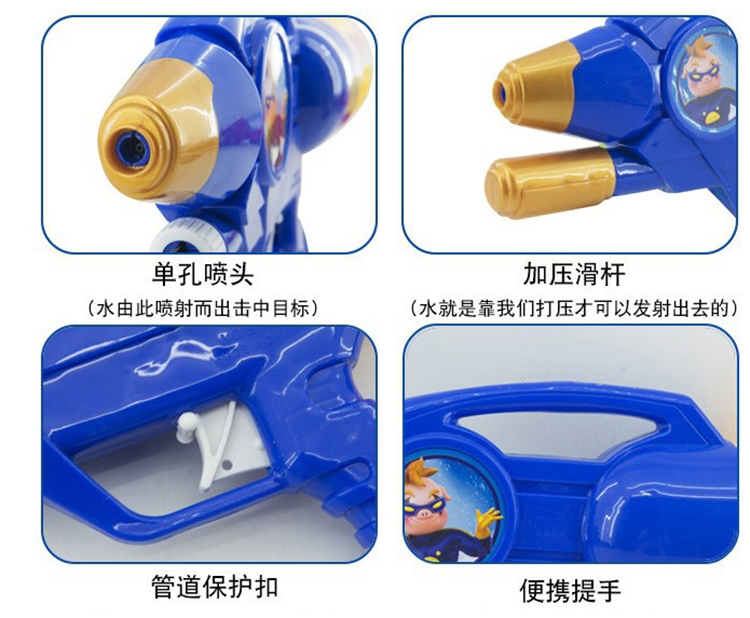 单孔喷头
（水由此喷射而出击中目标）

加压滑杆
（水就是靠我们打压才可以发射出去的）

管道保护扣

便携提手