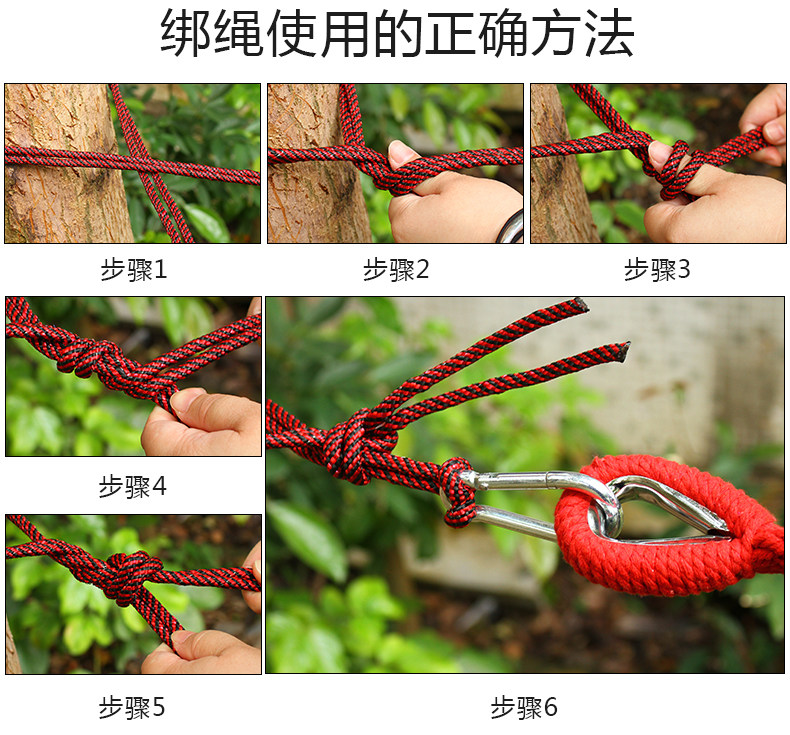 绑绳使用的正确方法

步骤1

步骤2

步骤3

步骤4

步骤5

步骤6