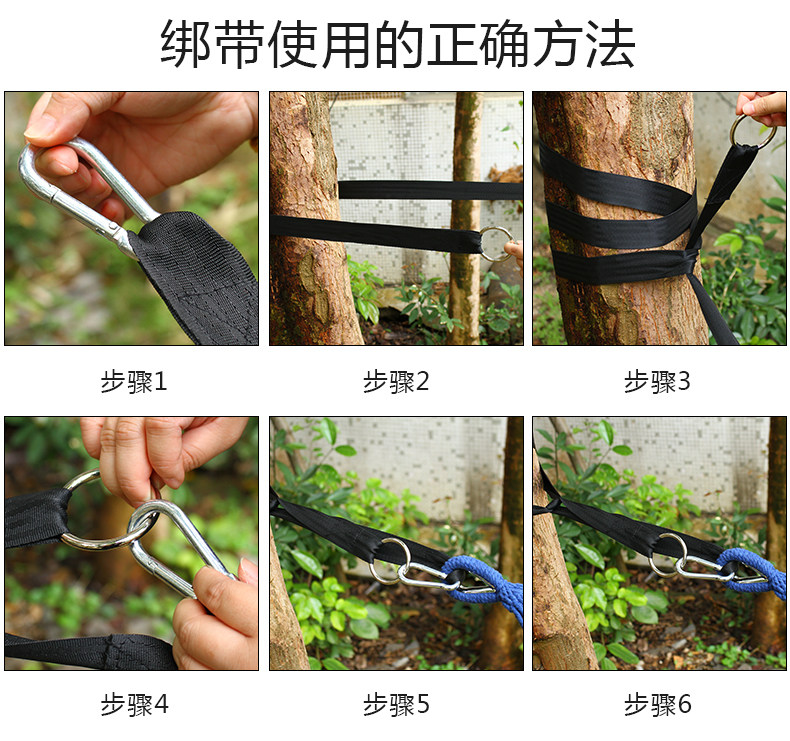 绑带使用的正确方法

步骤1

步骤2

步骤3

步骤4

步骤5

步骤6