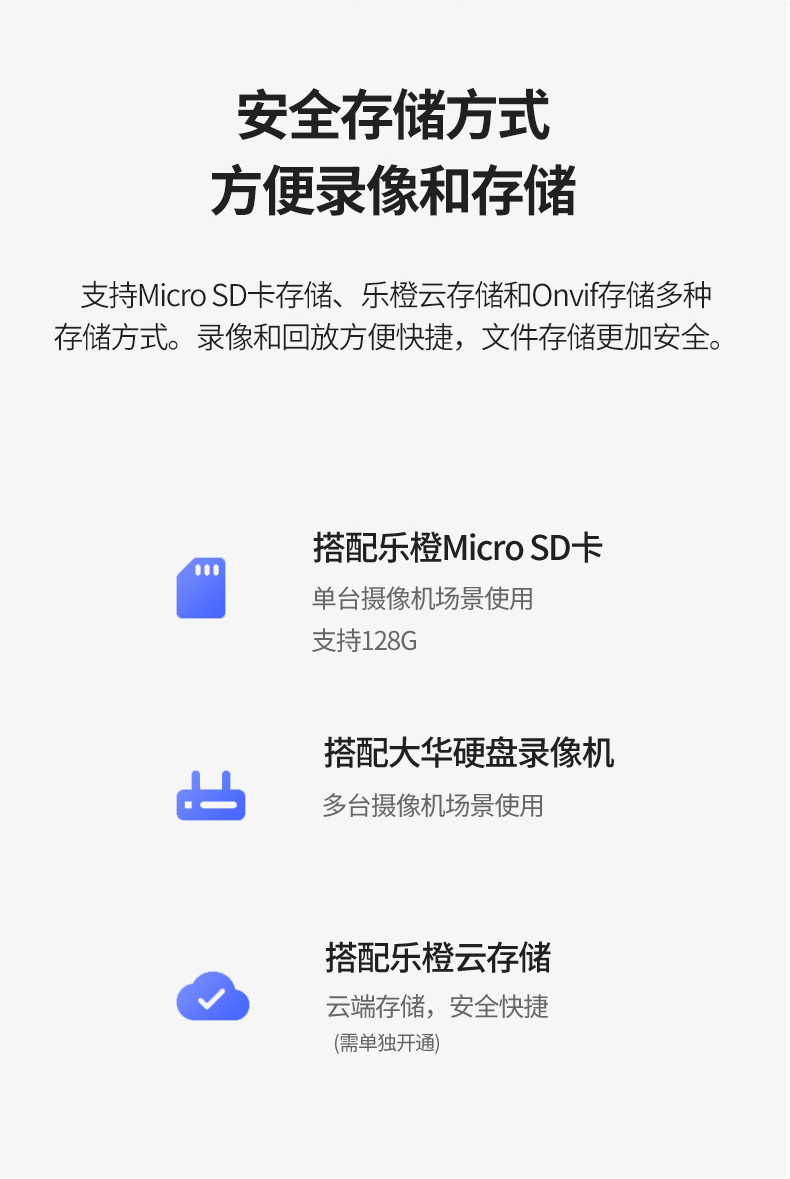 安全存储方式
方便录像和存储

支持Micro SD卡存储、乐橙云存储和Onvif存储多种存储方式。录像和回放方便快捷，文件存储更加安全。

搭配乐橙Micro SD卡
单台摄像机场景使用
支持128G

搭配大华硬盘录像机
多台摄像机场景使用

搭配乐橙云存储
云端存储，安全快捷
(需单独开通)