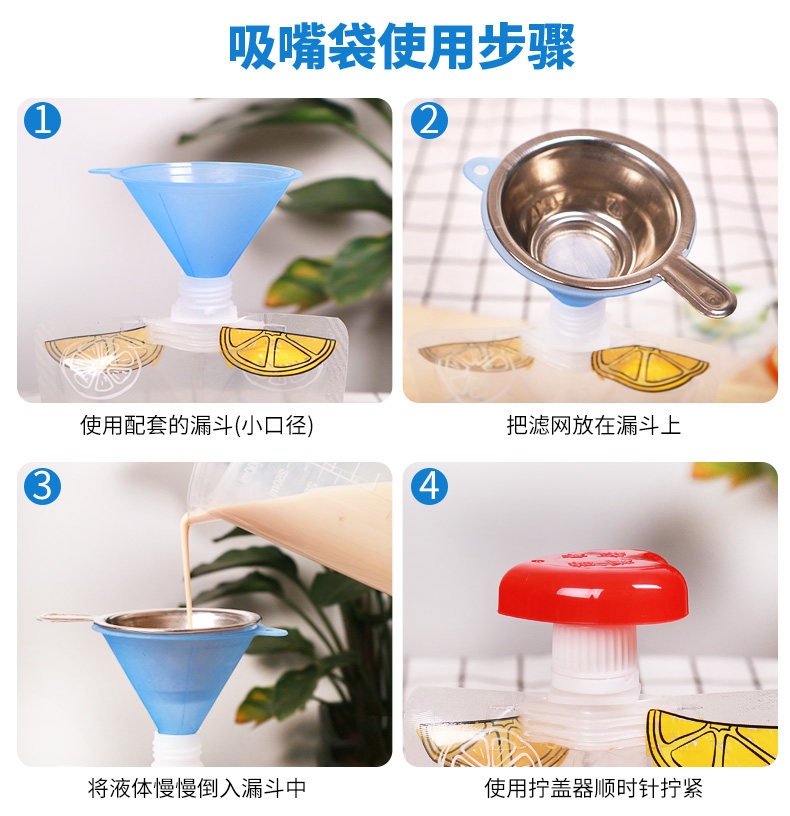 吸嘴袋使用步骤

1

使用配套的漏斗(小口径)

2

把滤网放在漏斗上

3

将液体慢慢倒入漏斗中

4

使用拧盖器顺时针拧紧