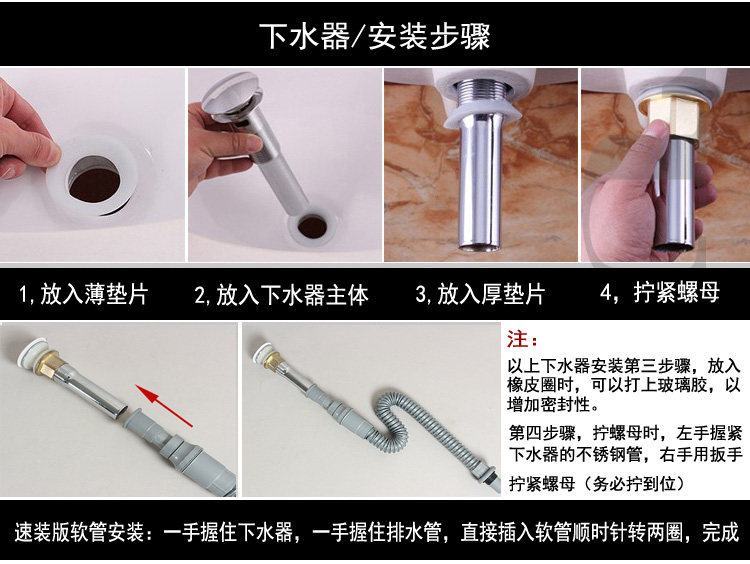 下水器/安装步骤

1,放入薄垫片

2,放入下水器主体

3,放入厚垫片

4，拧紧螺母

注：

以上下水器安装第三步骤，放入橡皮圈时，可以打上玻璃胶，以增加密封性。

第四步骤，拧螺母时，左手握紧下水器的不锈钢管，右手用扳手拧紧螺母（务必拧到位）

速装版软管安装：一手握住下水器，一手握住排水管，直接插入软管顺时针转两圈，完成