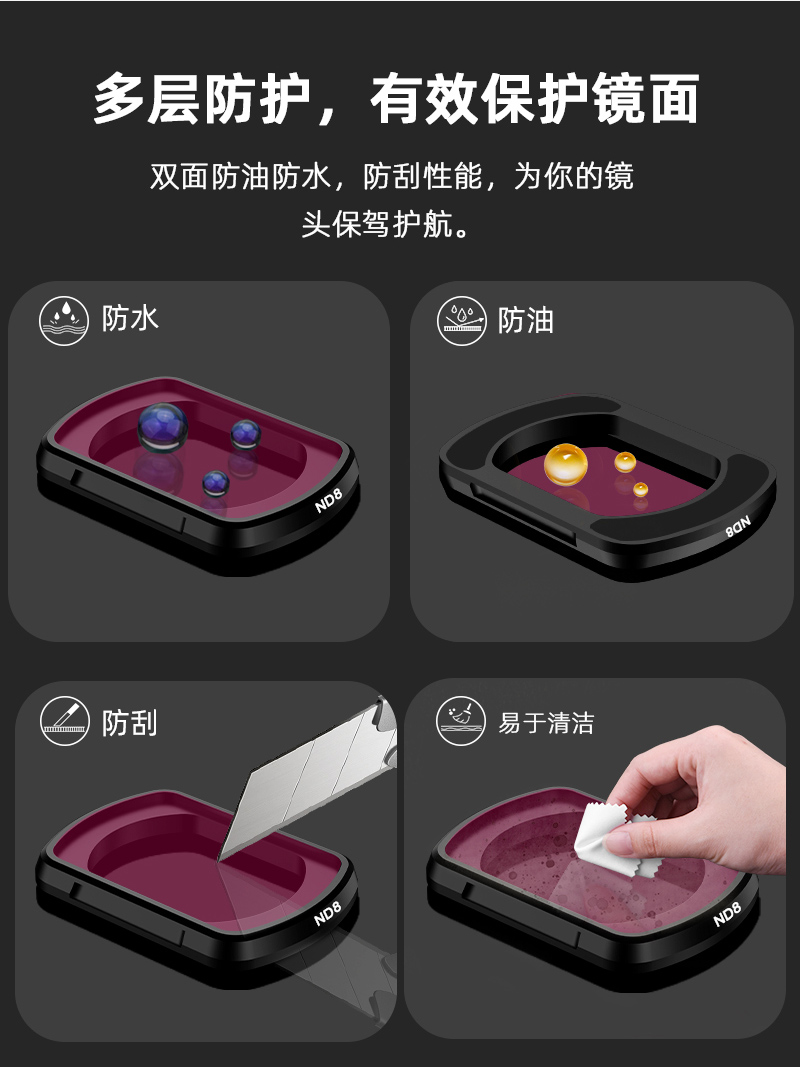 多层防护，有效保护镜面

双面防油防水，防刮性能，为你的镜头保驾护航。

防水

ND8

防油

ND8

防刮

ND8

易于清洁

ND8