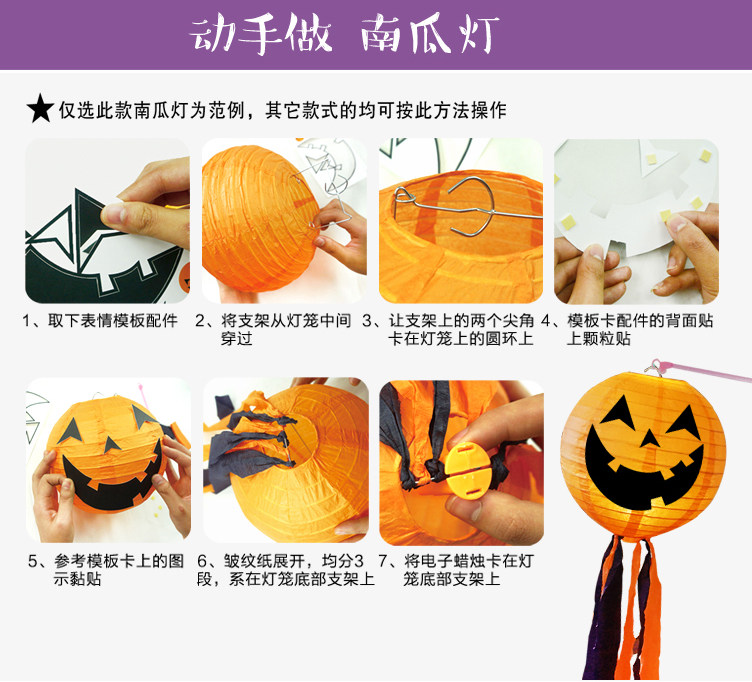 动手做 南瓜灯

★仅选此款南瓜灯为范例，其它款式的均可按此方法操作

1、取下表情模板配件

2、将支架从灯笼中间穿过

3、让支架上的两个尖角卡在灯笼上的圆环上

4、模板卡配件的背面贴上颗粒贴

5、参考模板卡上的图示黏贴

6、皱纹纸展开，均分3段，系在灯笼底部支架上

7、将电子蜡烛卡在灯笼底部支架上