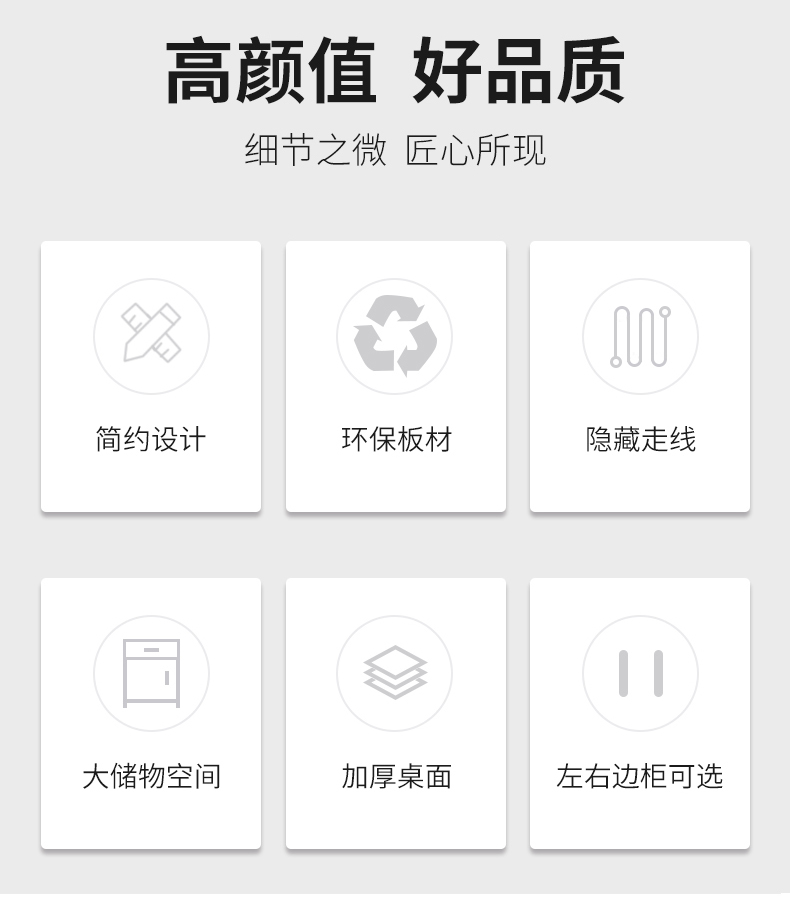 高颜值 好品质

细节之微 匠心所现

简约设计

环保板材

隐藏走线

大储物空间

加厚桌面

左右边柜可选