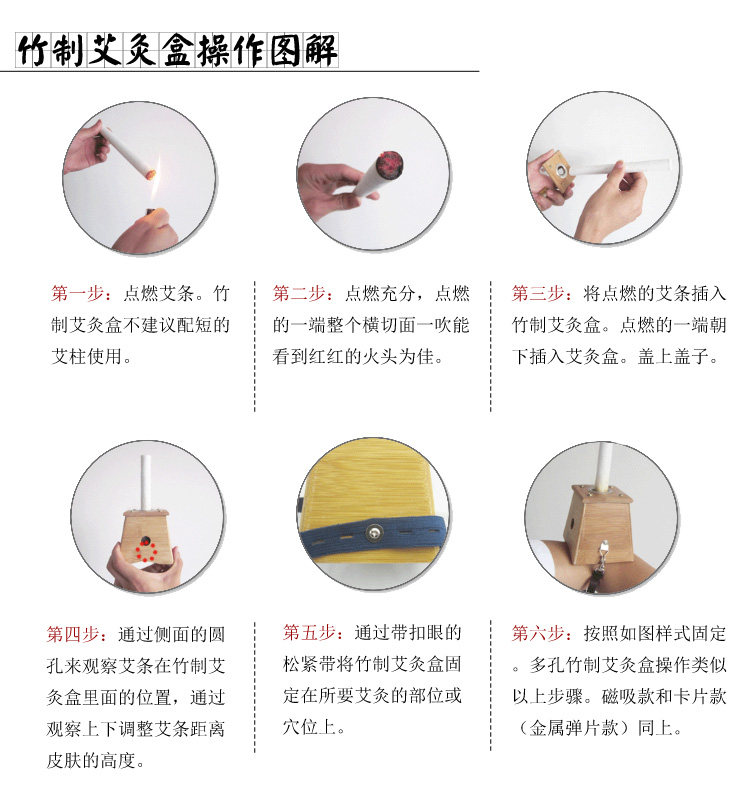 竹制艾灸盒操作图解

第一步：点燃艾条。竹制艾灸盒不建议配短的艾柱使用。

第二步：点燃充分，点燃的一端整个横切面一吹能看到红红的火头为佳。

第三步：将点燃的艾条插入竹制艾灸盒。点燃的一端朝下插入艾灸盒。盖上盖子。

第四步：通过侧面的圆孔来观察艾条在竹制艾灸盒里面的位置，通过观察上下调整艾条距离皮肤的高度。

第五步：通过带扣眼的松紧带将竹制艾灸盒固定在所要艾灸的部位或穴位上。

第六步：按照如图样式固定。多孔竹制艾灸盒操作类似以上步骤。磁吸款和卡片款（金属弹片款）同上。