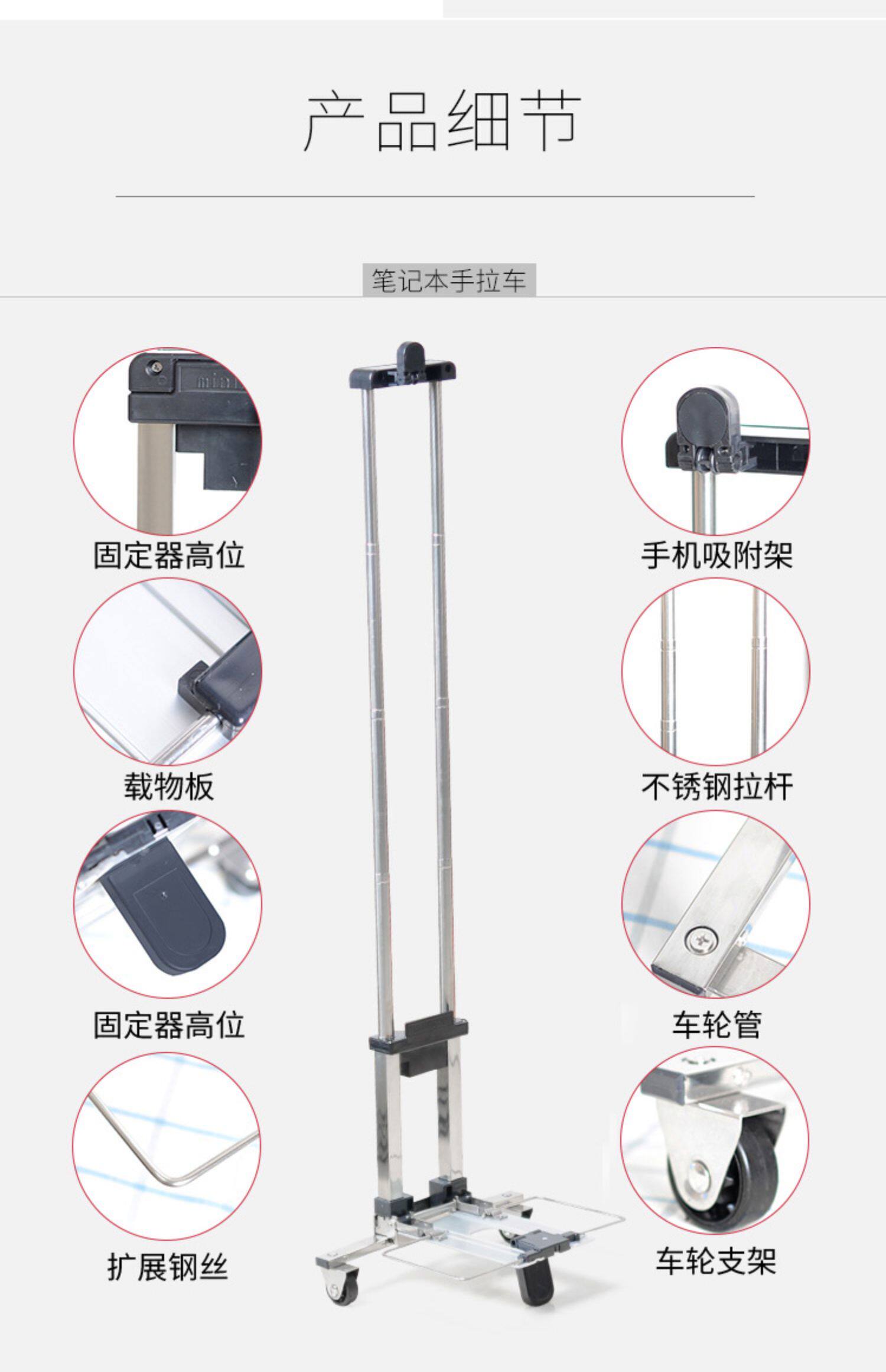 产品细节

笔记本手拉车

固定器高位

载物板

固定器高位

扩展钢丝

手机吸附架

不锈钢拉杆

车轮管

车轮支架