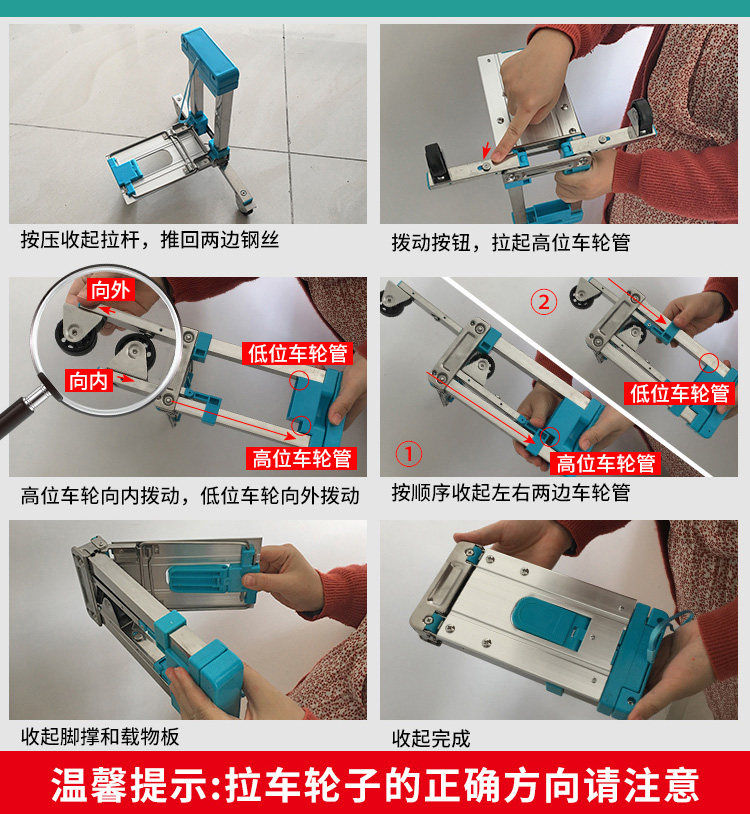 按压收起拉杆，推回两边钢丝

拨动按钮，拉起高位车轮管

向外

向内

低位车轮管

高位车轮管

高位车轮向内拨动，低位车轮向外拨动

②

低位车轮管

①

高位车轮管

按顺序收起左右两边车轮管

收起脚撑和载物板

收起完成

温馨提示:拉车轮子的正确方向请注意