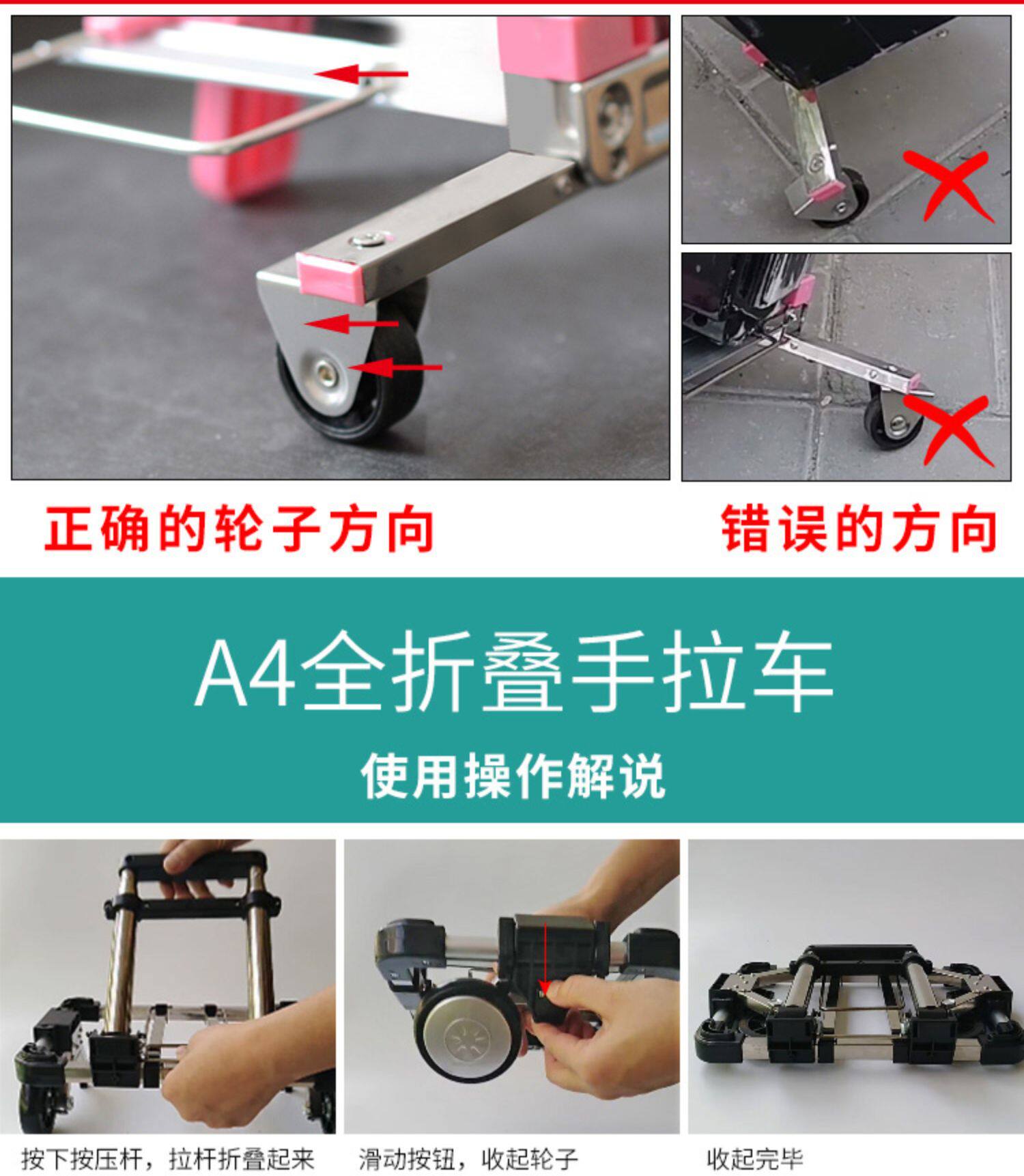 正确的轮子方向

错误的方向

A4全折叠手拉车

使用操作解说

按下按压杆，拉杆折叠起来

滑动按钮，收起轮子

收起完毕