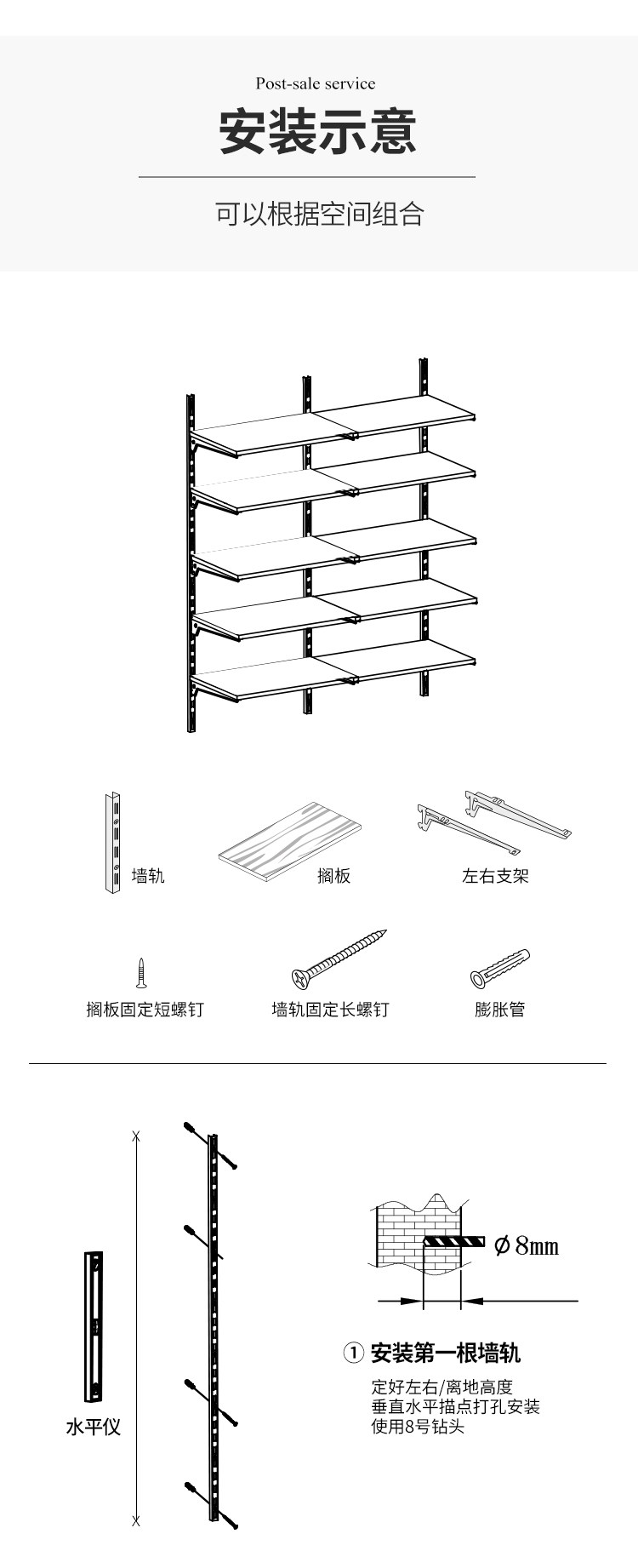 Post-sale service

安装示意

可以根据空间组合

墙轨

搁板

左右支架

搁板固定短螺钉

墙轨固定长螺钉

膨胀管

水平仪

Ø 8mm

① 安装第一根墙轨

定好左右/离地高度
垂直水平描点打孔安装
使用8号钻头