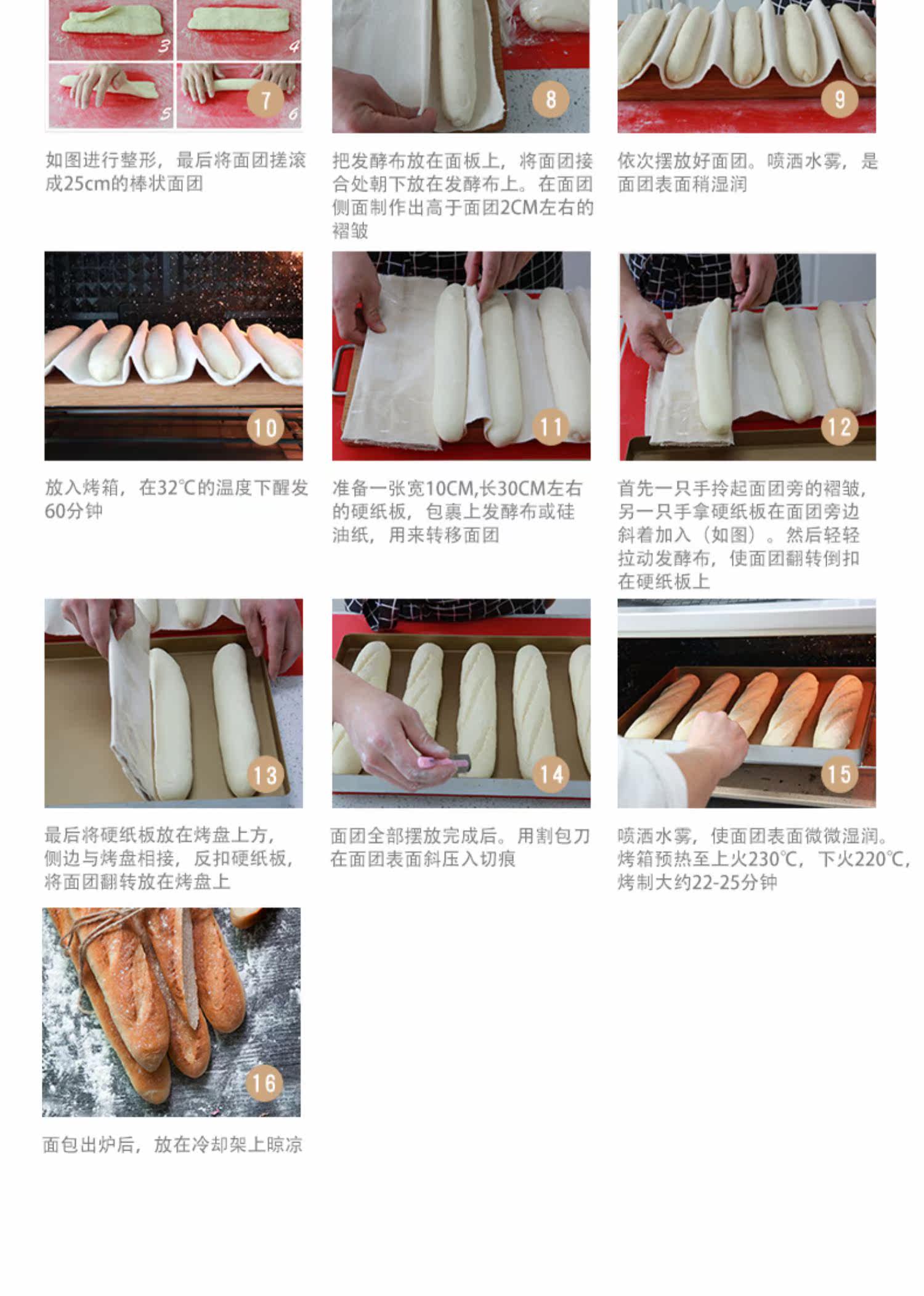 3 4 5 6 7

如图进行整形，最后将面团搓滚成25cm的棒状面团

8

把发酵布放在面板上，将面团接合处朝下放在发酵布上。在面团侧面制作出高于面团2CM左右的褶皱

9

依次摆放好面团。喷洒水雾，是面团表面稍湿润

10

放入烤箱，在32℃的温度下醒发60分钟

11

准备一张宽10CM,长30CM左右的硬纸板，包裹上发酵布或硅油纸，用来转移面团

12

首先一只手拎起面团旁的褶皱，另一只手拿硬纸板在面团旁边斜着加入（如图）。然后轻轻拉动发酵布，使面团翻转倒扣在硬纸板上

13

最后将硬纸板放在烤盘上方，侧边与烤盘相接，反扣硬纸板，将面团翻转放在烤盘上

14

面团全部摆放完成后。用割包刀在面团表面斜压入切痕

15

喷洒水雾，使面团表面微微湿润。烤箱预热至上火230℃，下火220℃，烤制大约22-25分钟

16

面包出炉后，放在冷却架上晾凉