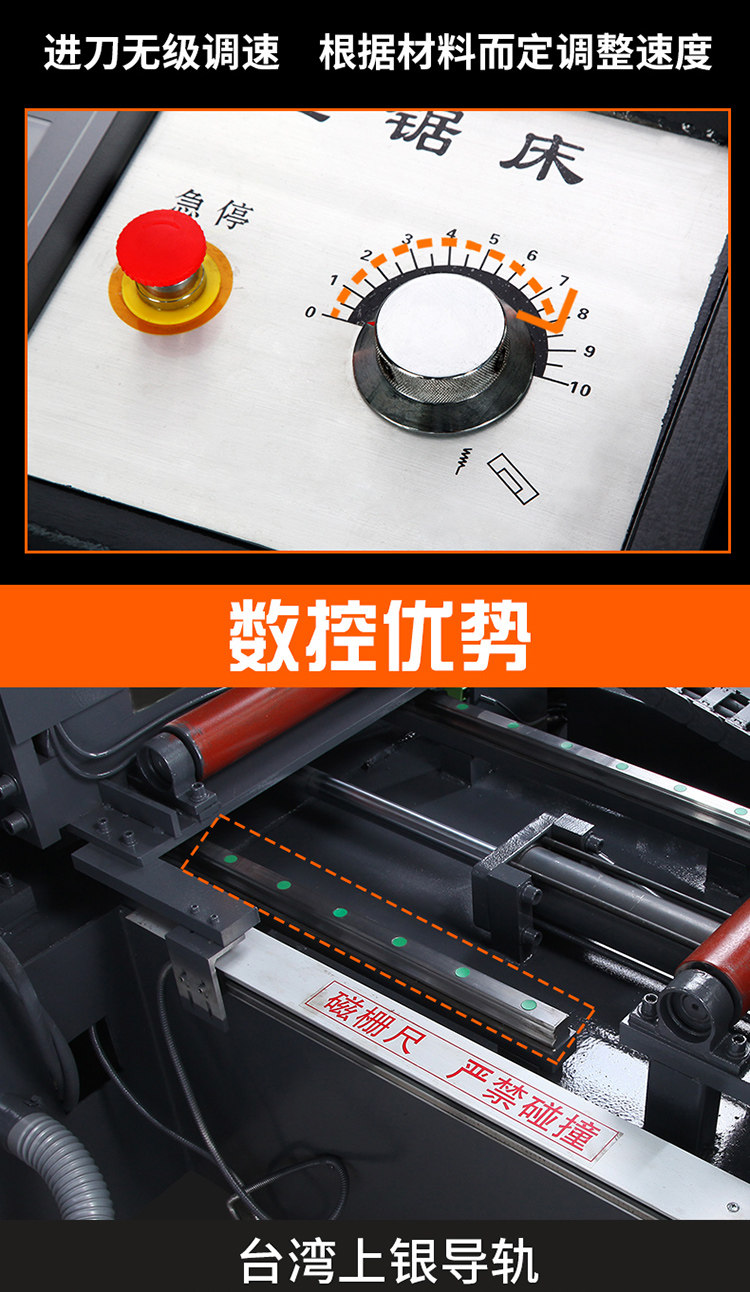 进刀无级调速　根据材料而定调整速度

锯床

急停

0 1 2 3 4 5 6 7 8 9 10

数控优势

磁栅尺　严禁碰撞

台湾上银导轨